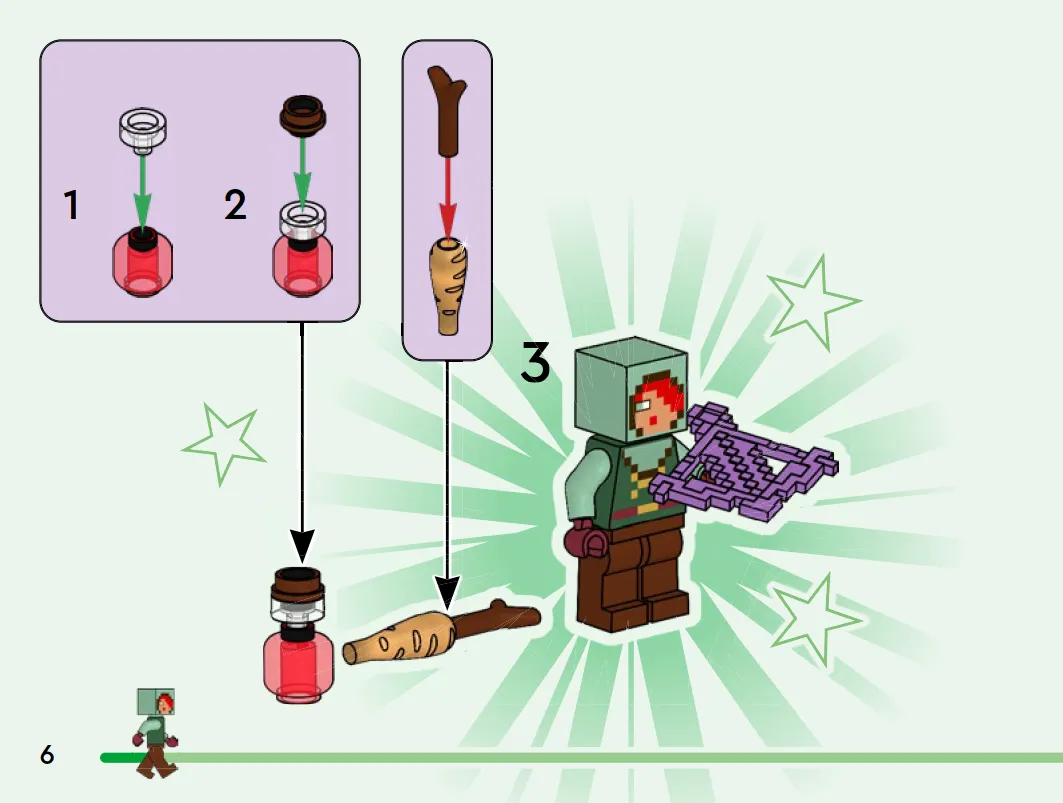 1

2

3

6