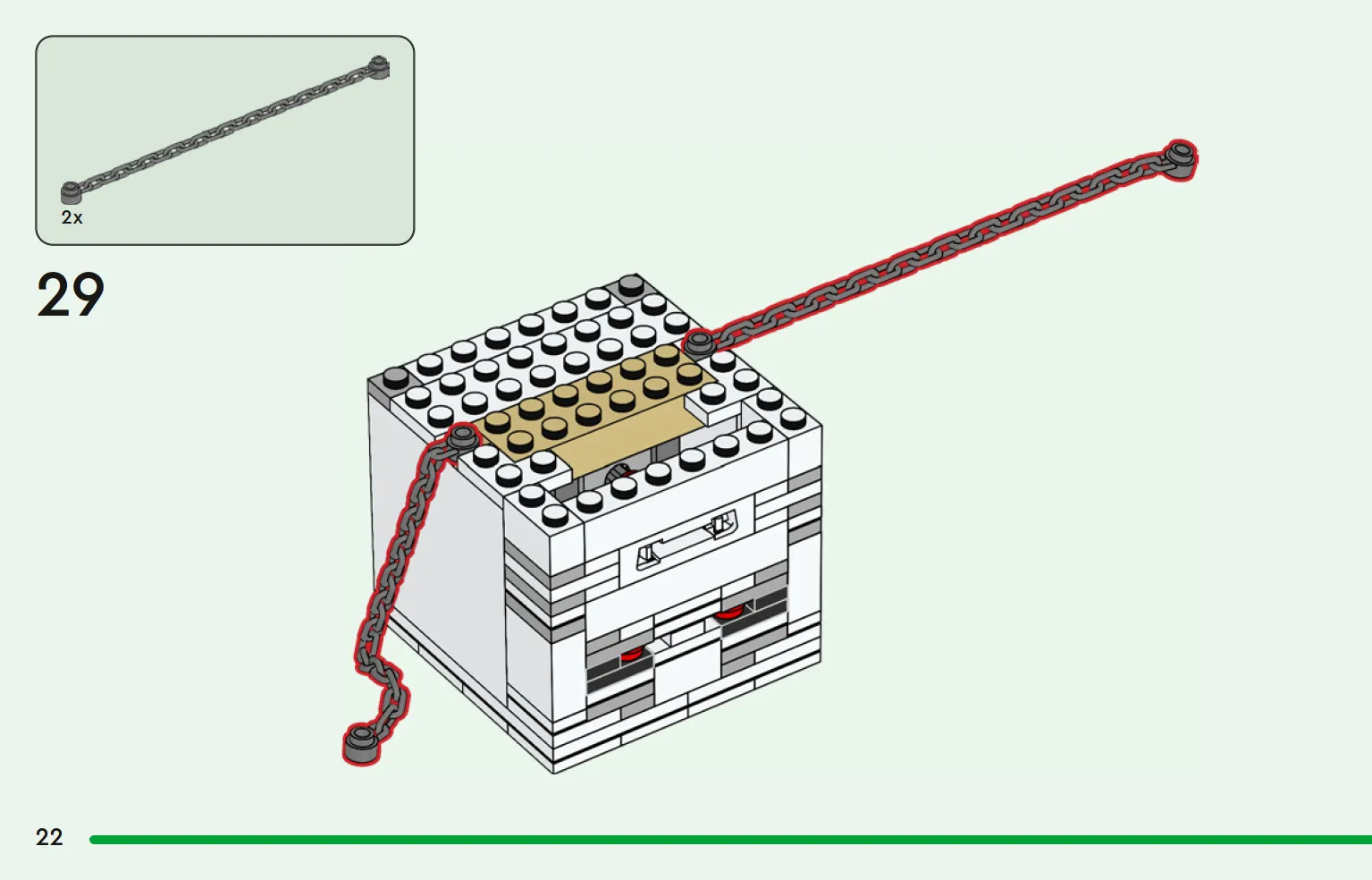 2x

29

22