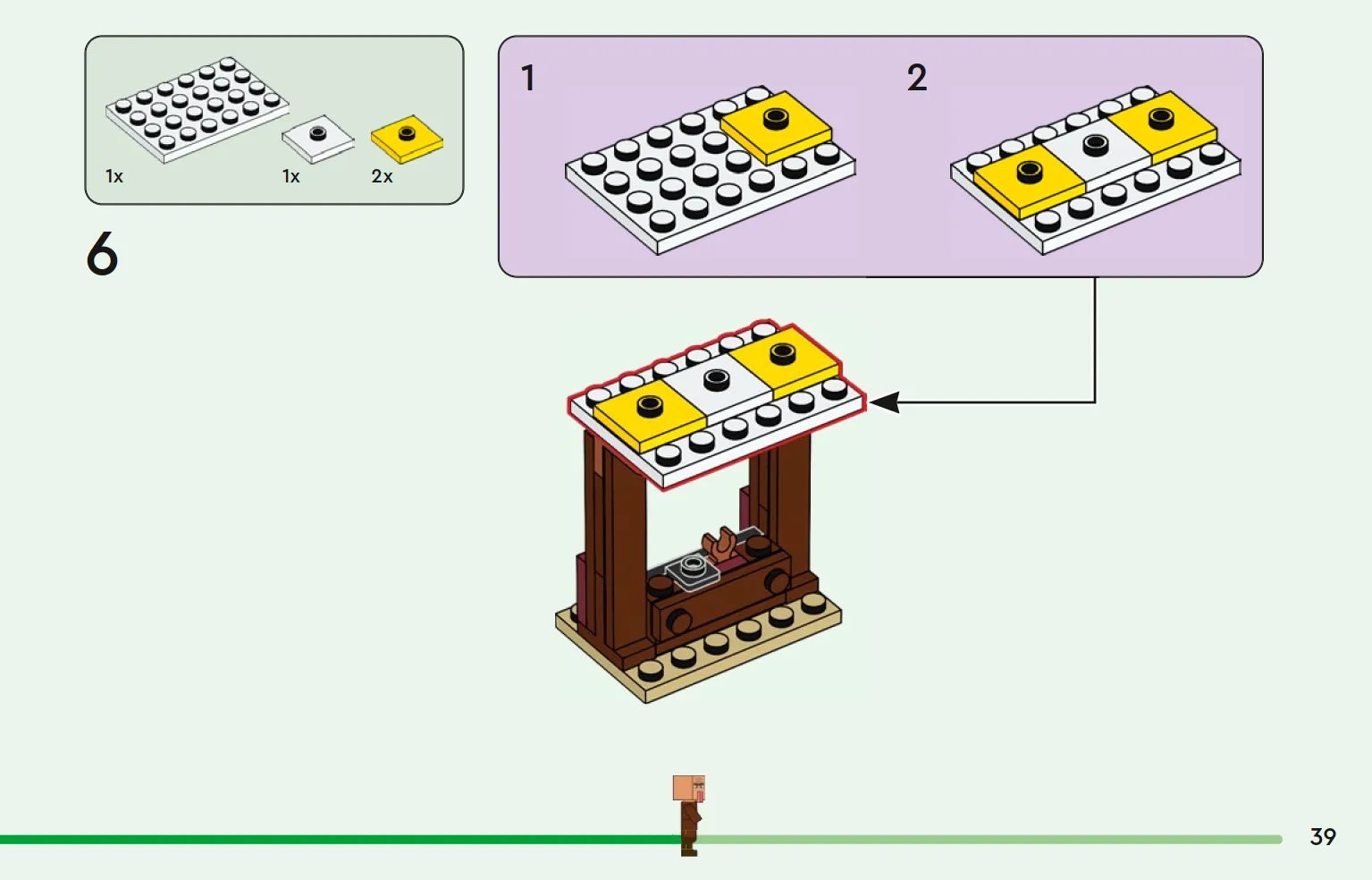 1x
1x
2x

6

1

2

39