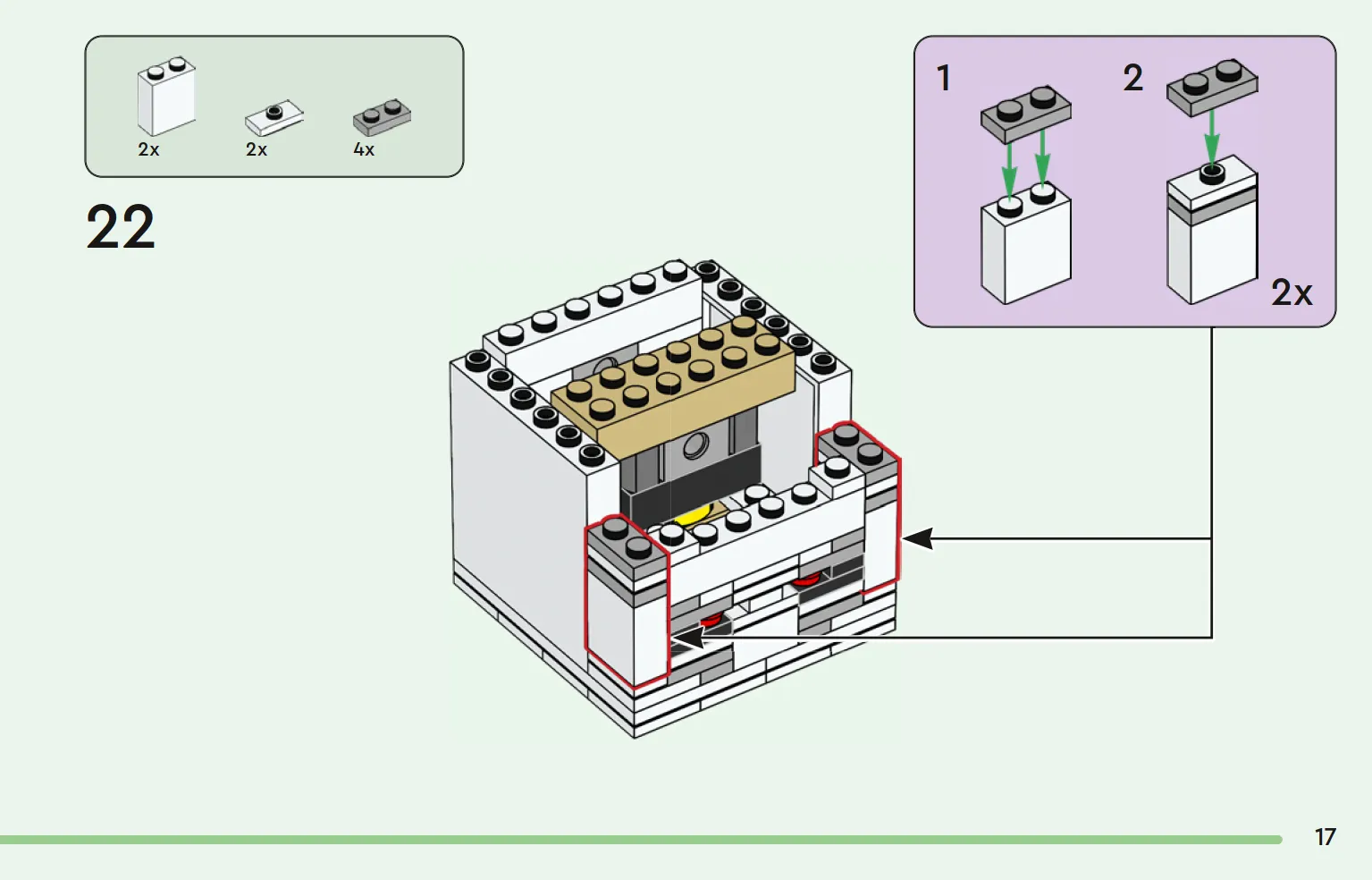 2x
2x
4x

22

1
2
2x

17