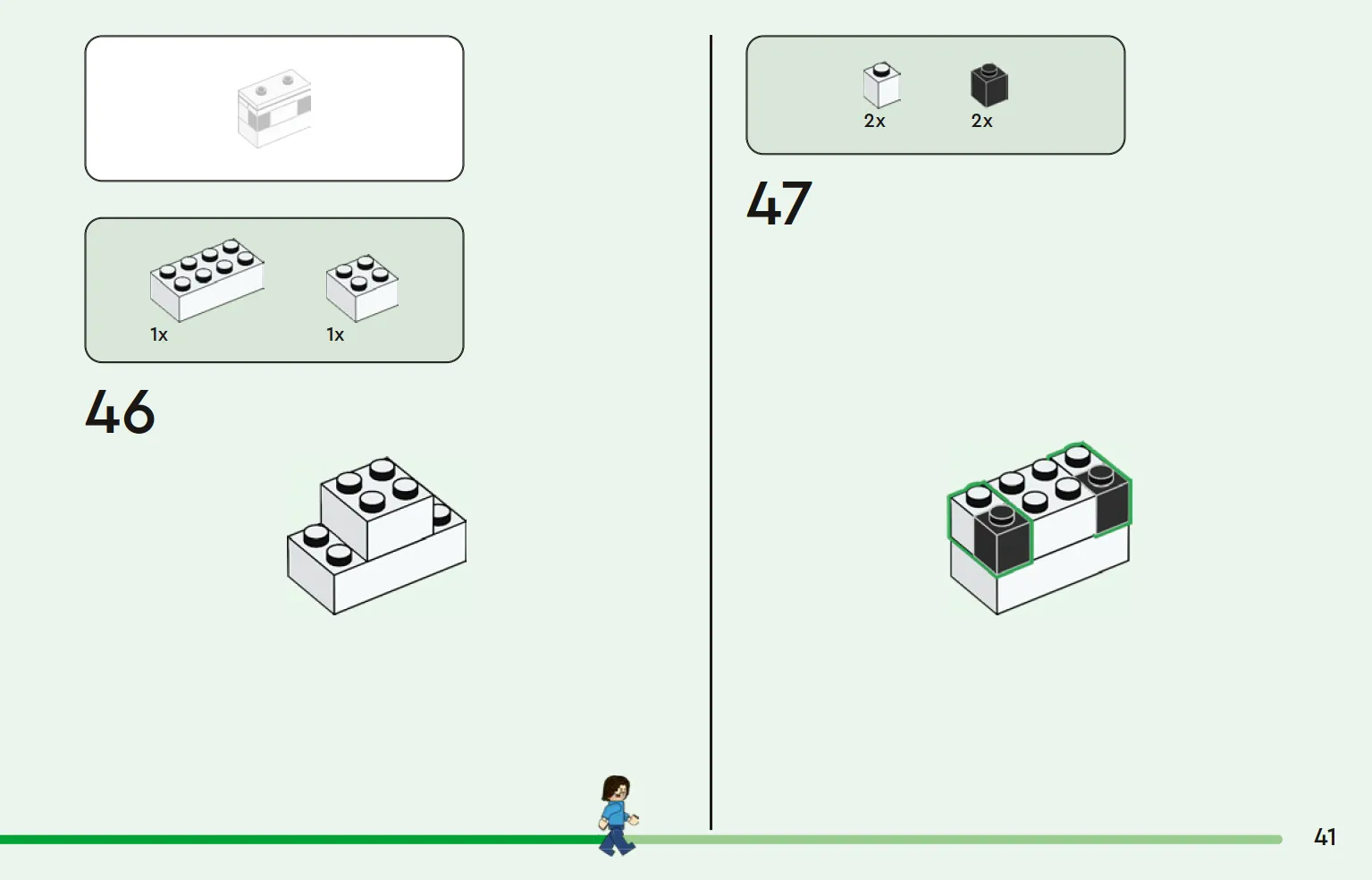 1x
1x
46
2x
2x
47
41