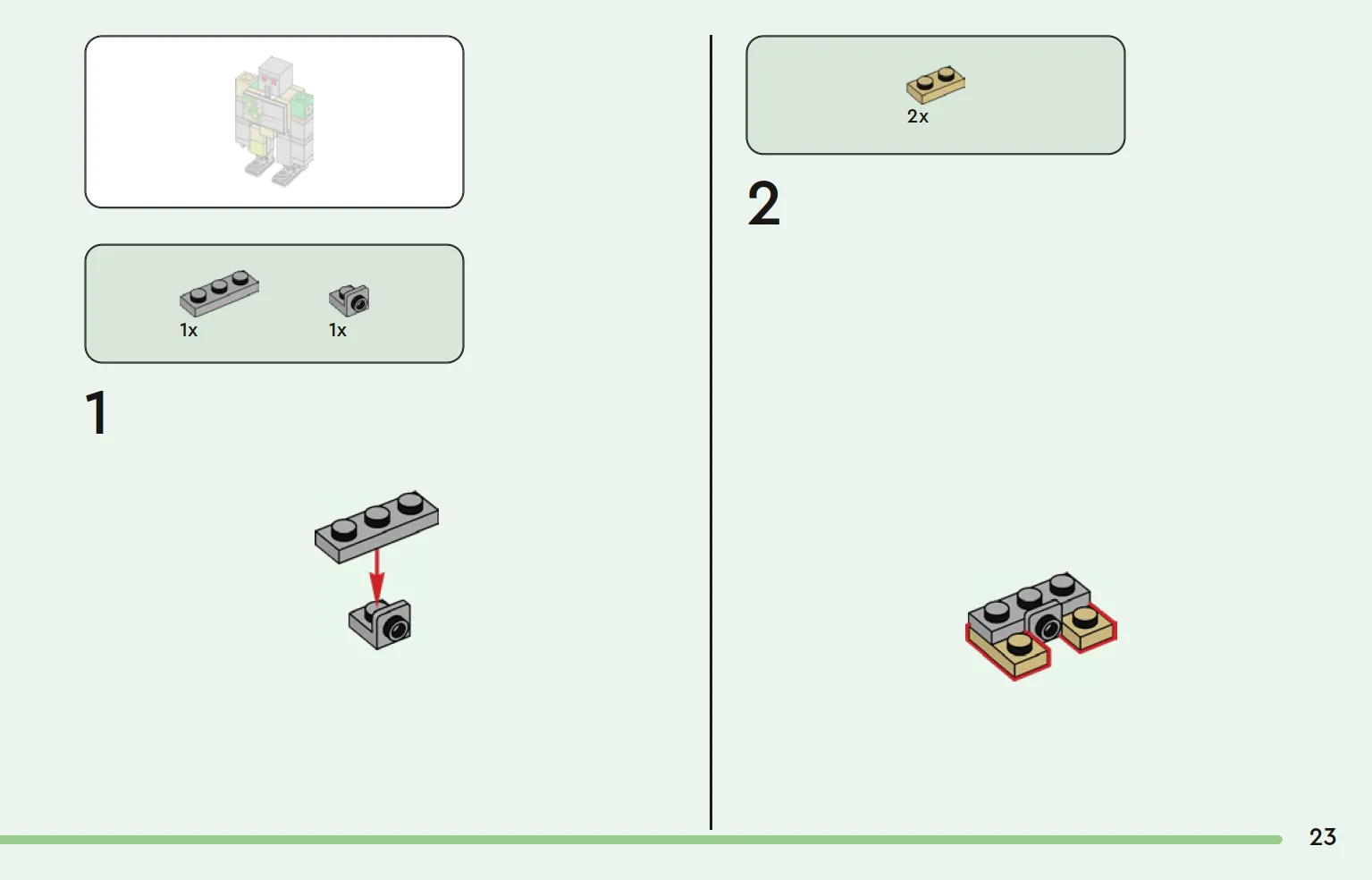 1x
1x

1

2x

2

23