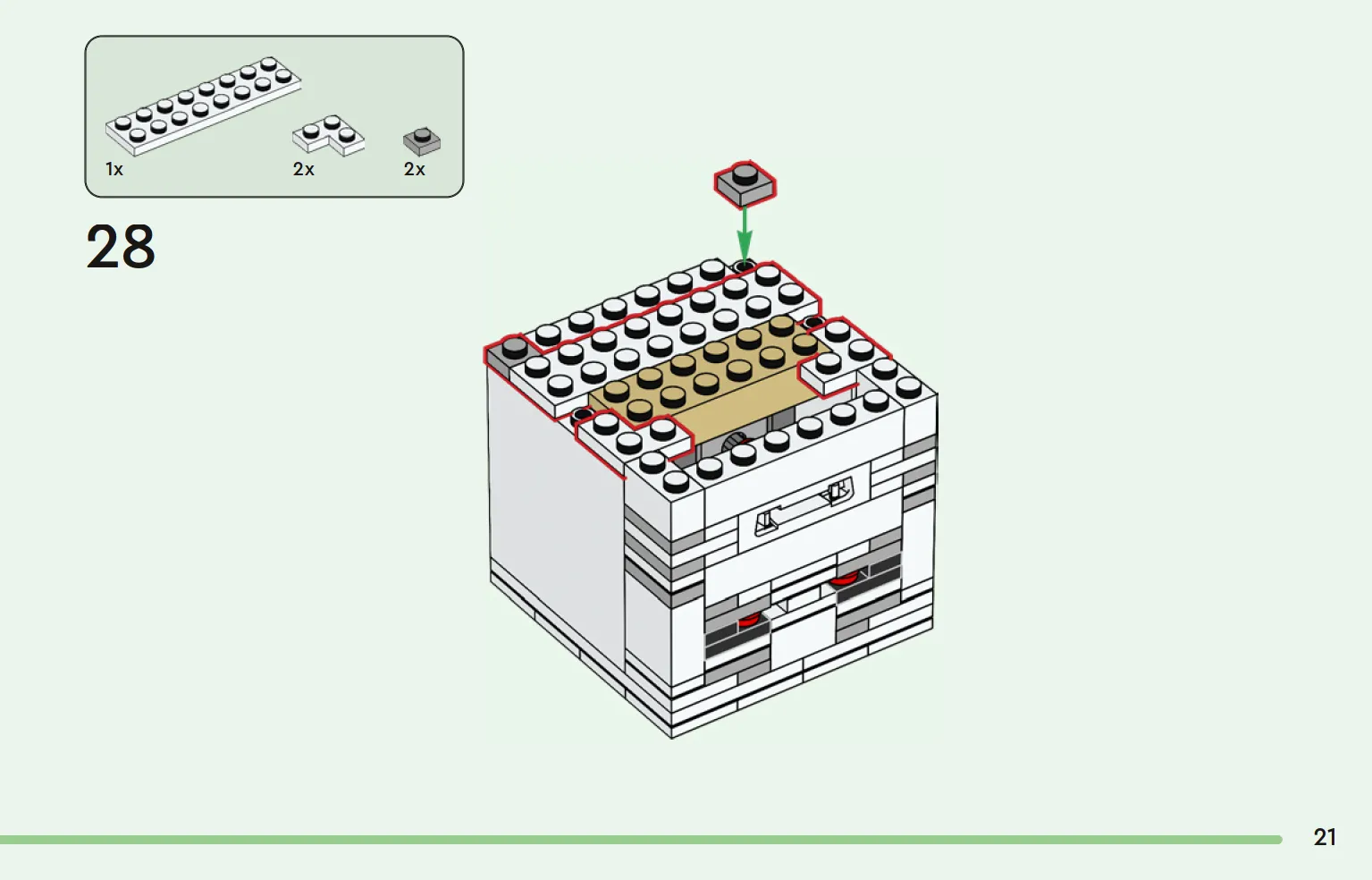 1x 2x 2x

28

21