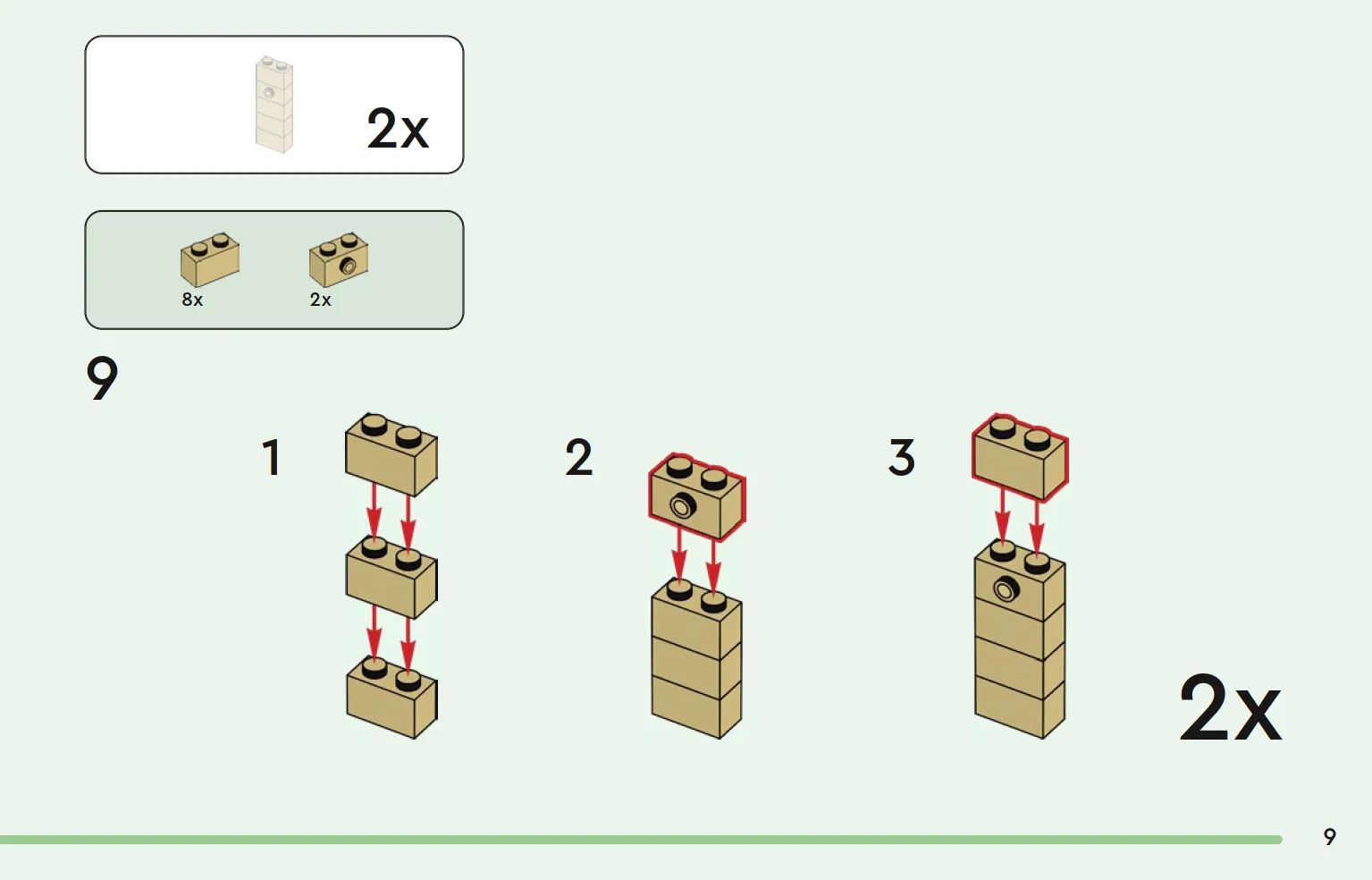 2x

8x
2x

9

1

2

3

2x

9