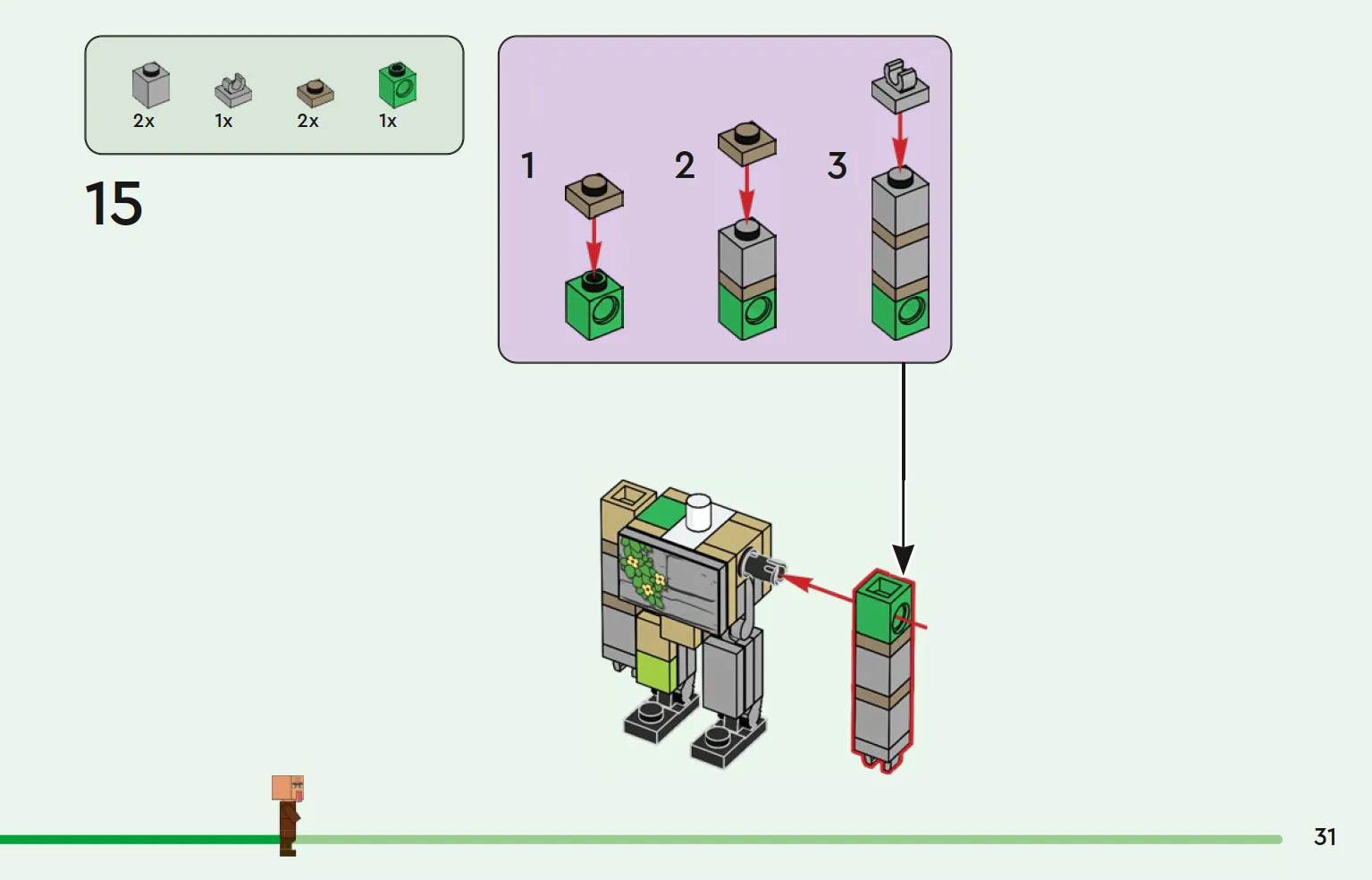 2x 1x 2x 1x

15

1

2

3

31