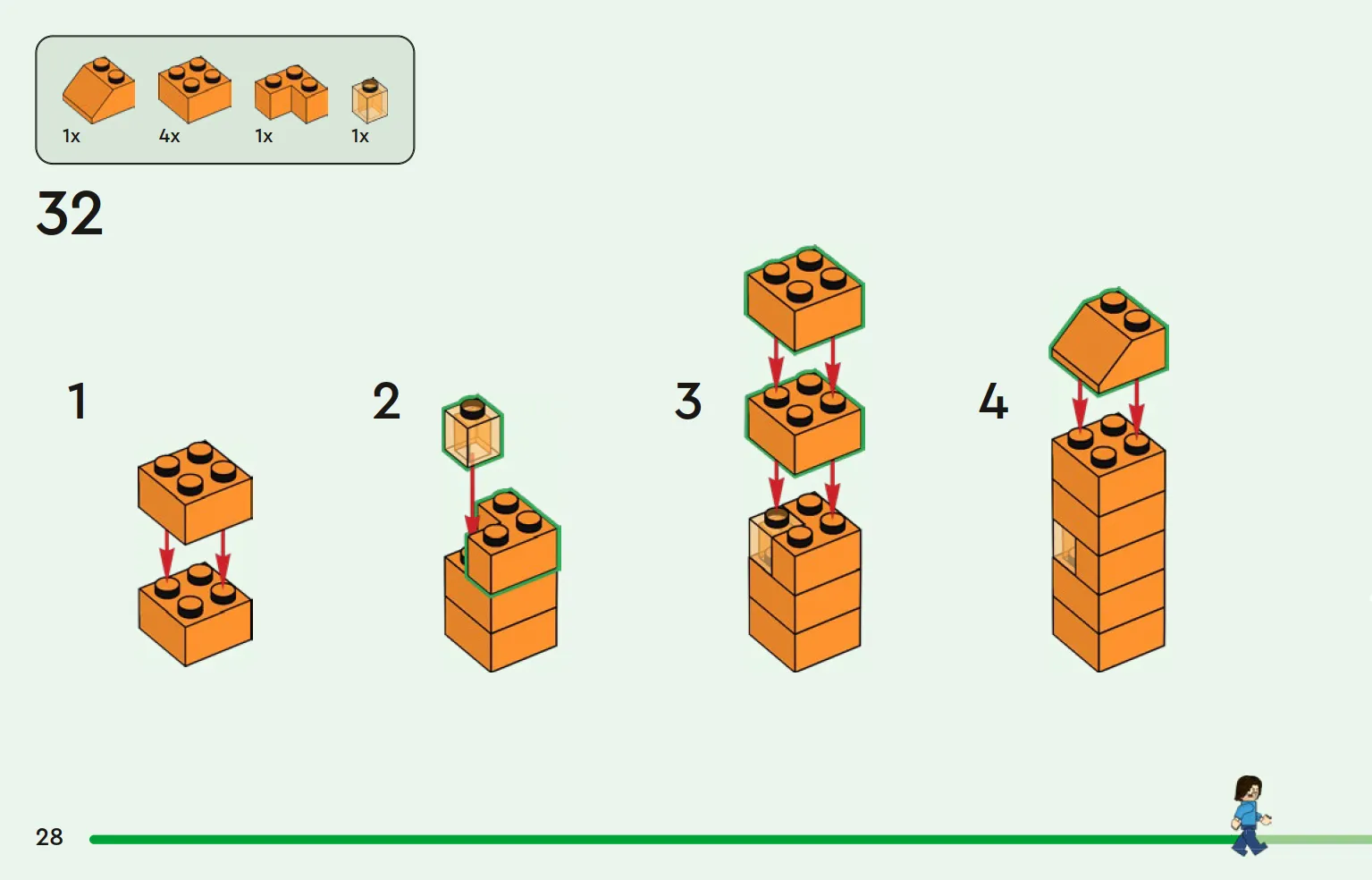 1x 4x 1x 1x

32

1

2

3

4

28