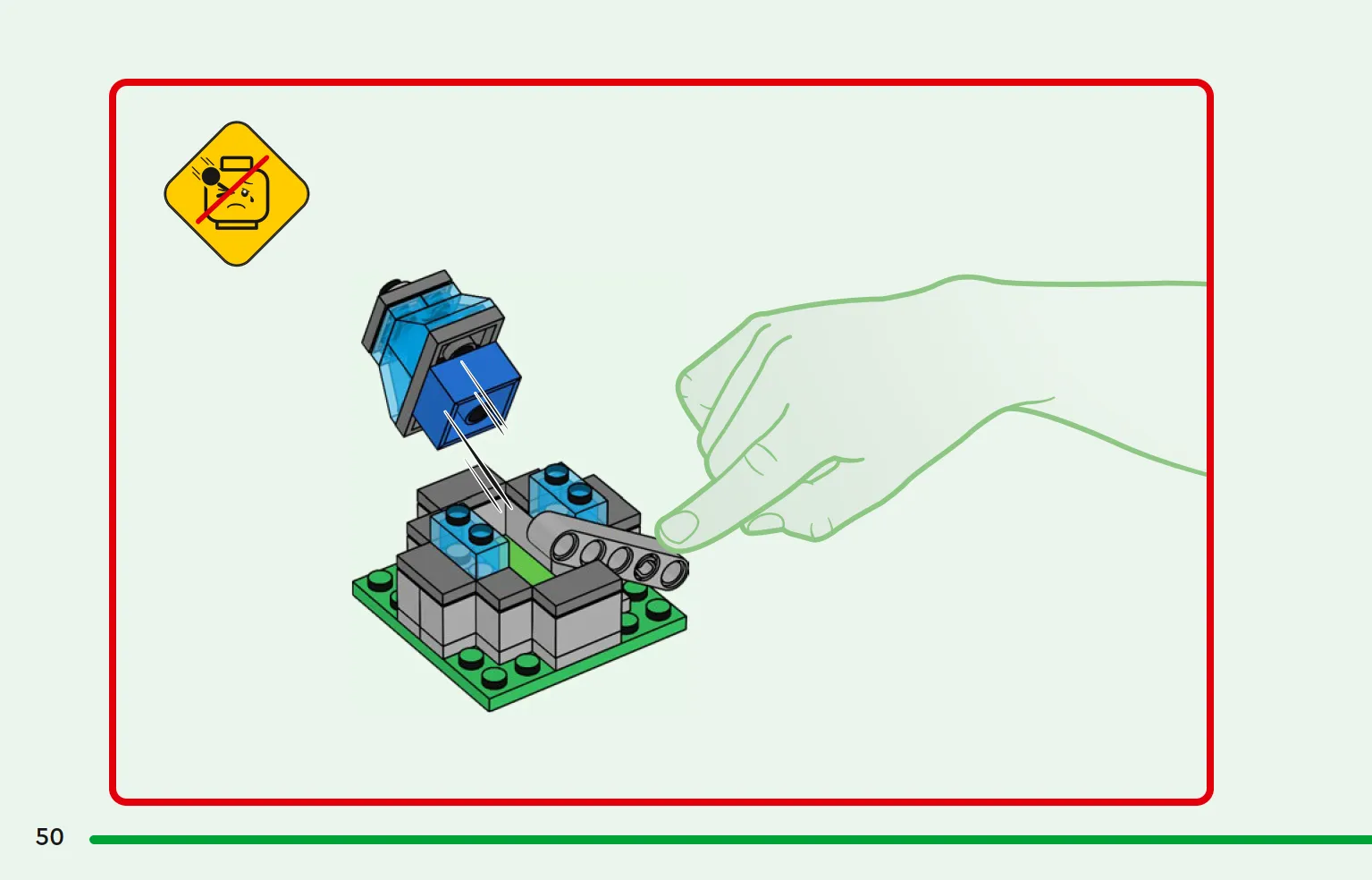 50