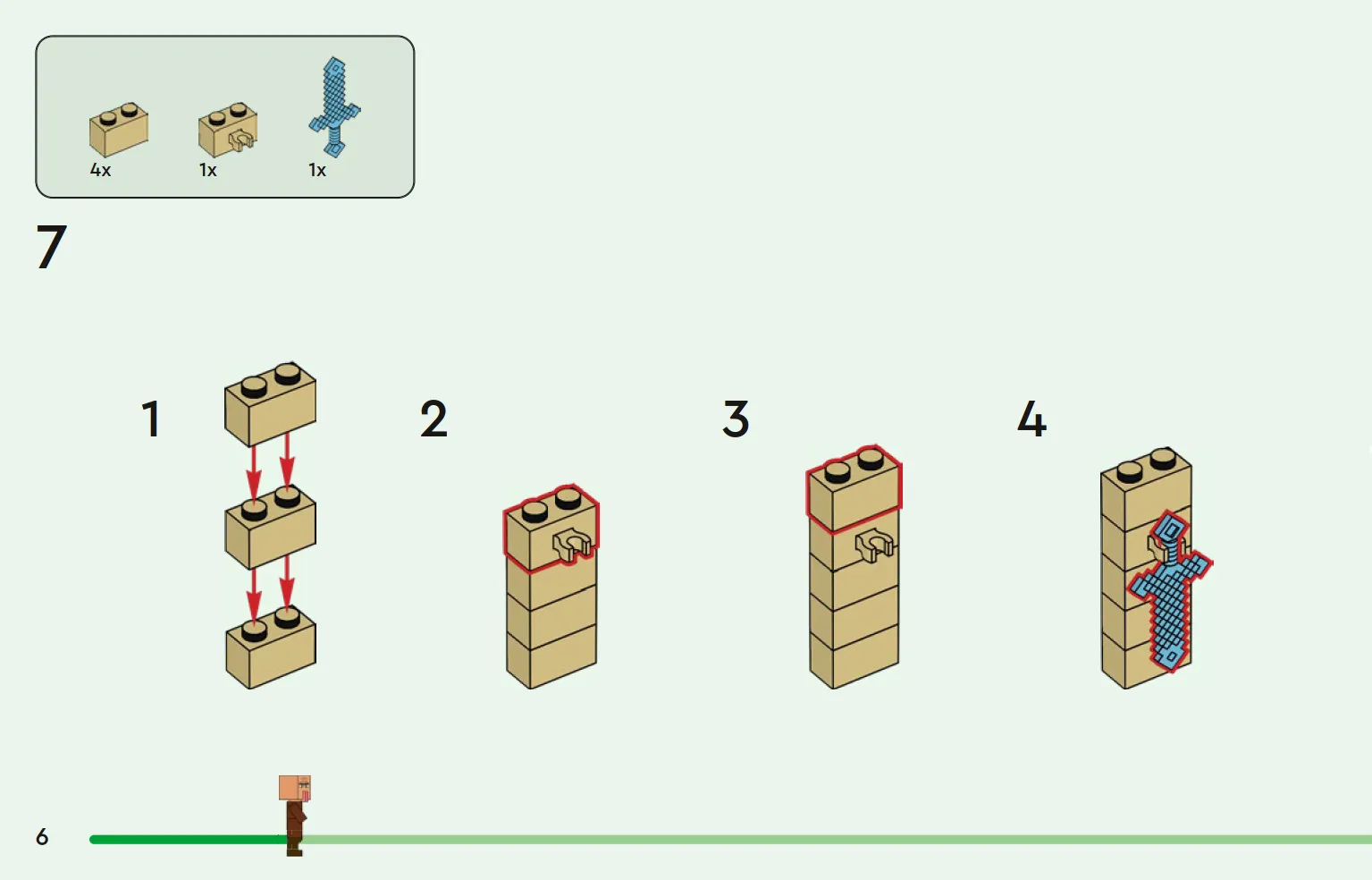 4x 1x 1x

7

1

2

3

4

6