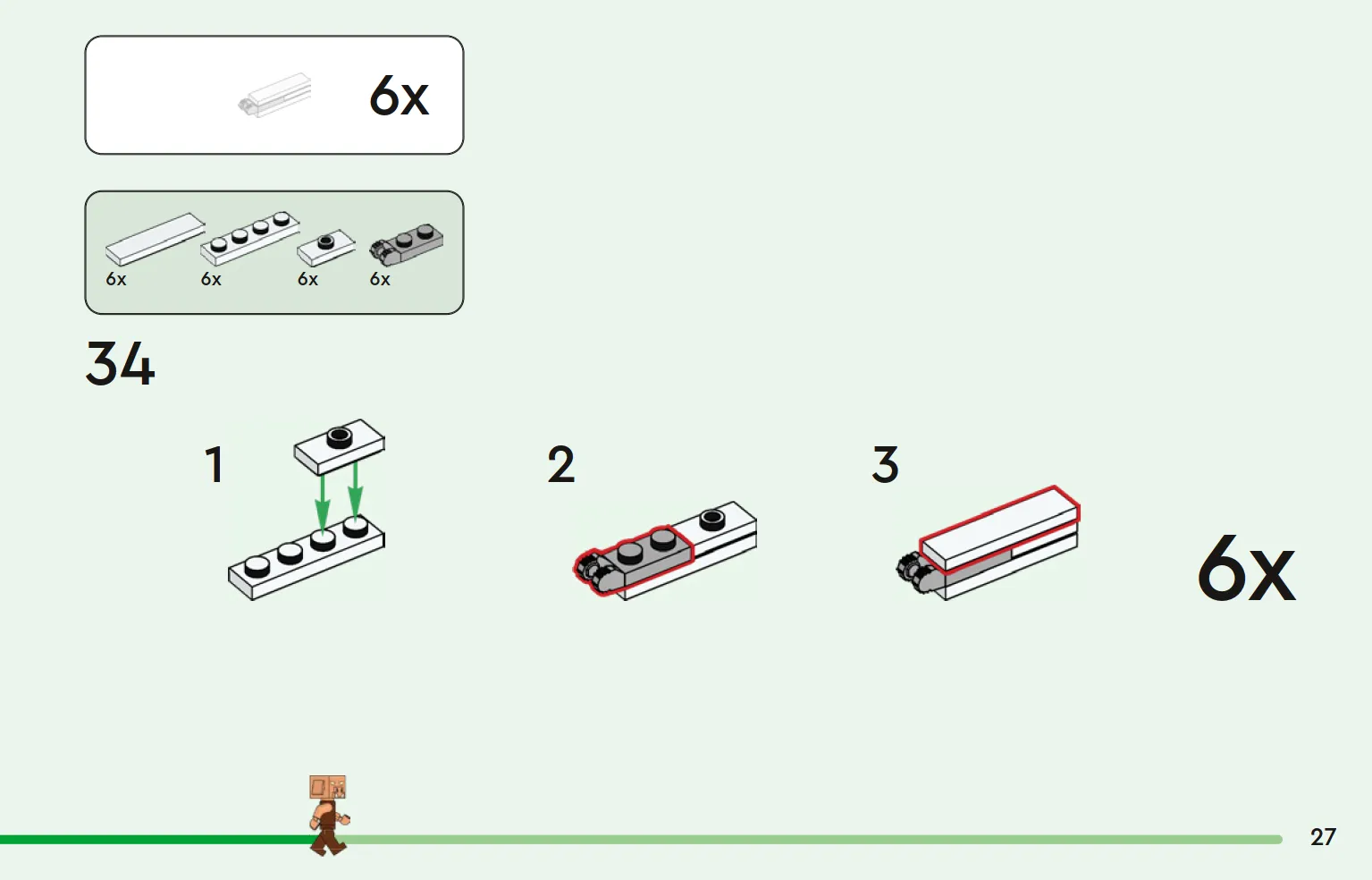 6x

6x
6x
6x
6x

34

1

2

3

6x

27