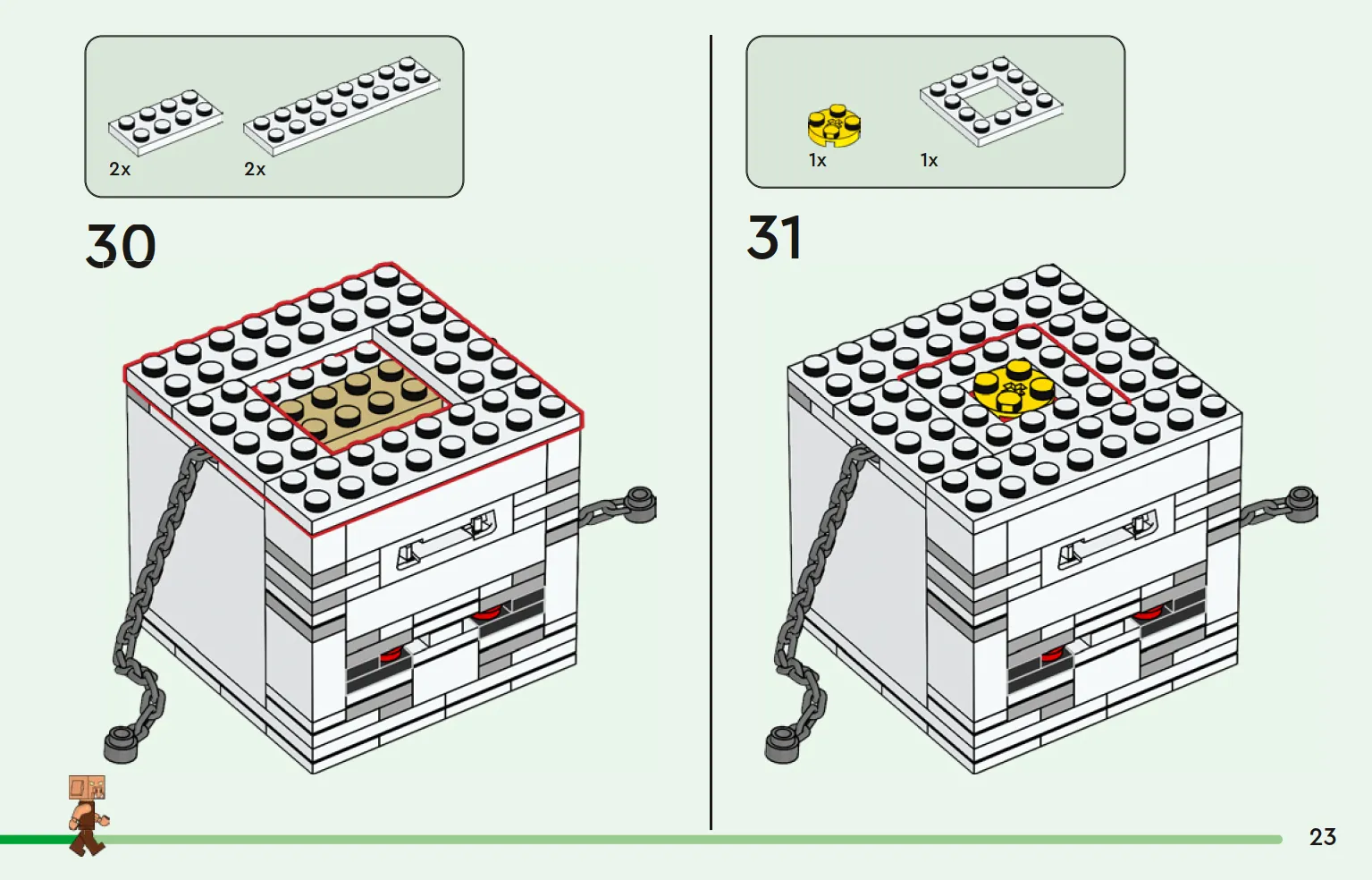 2x 2x

30

1x 1x

31

23