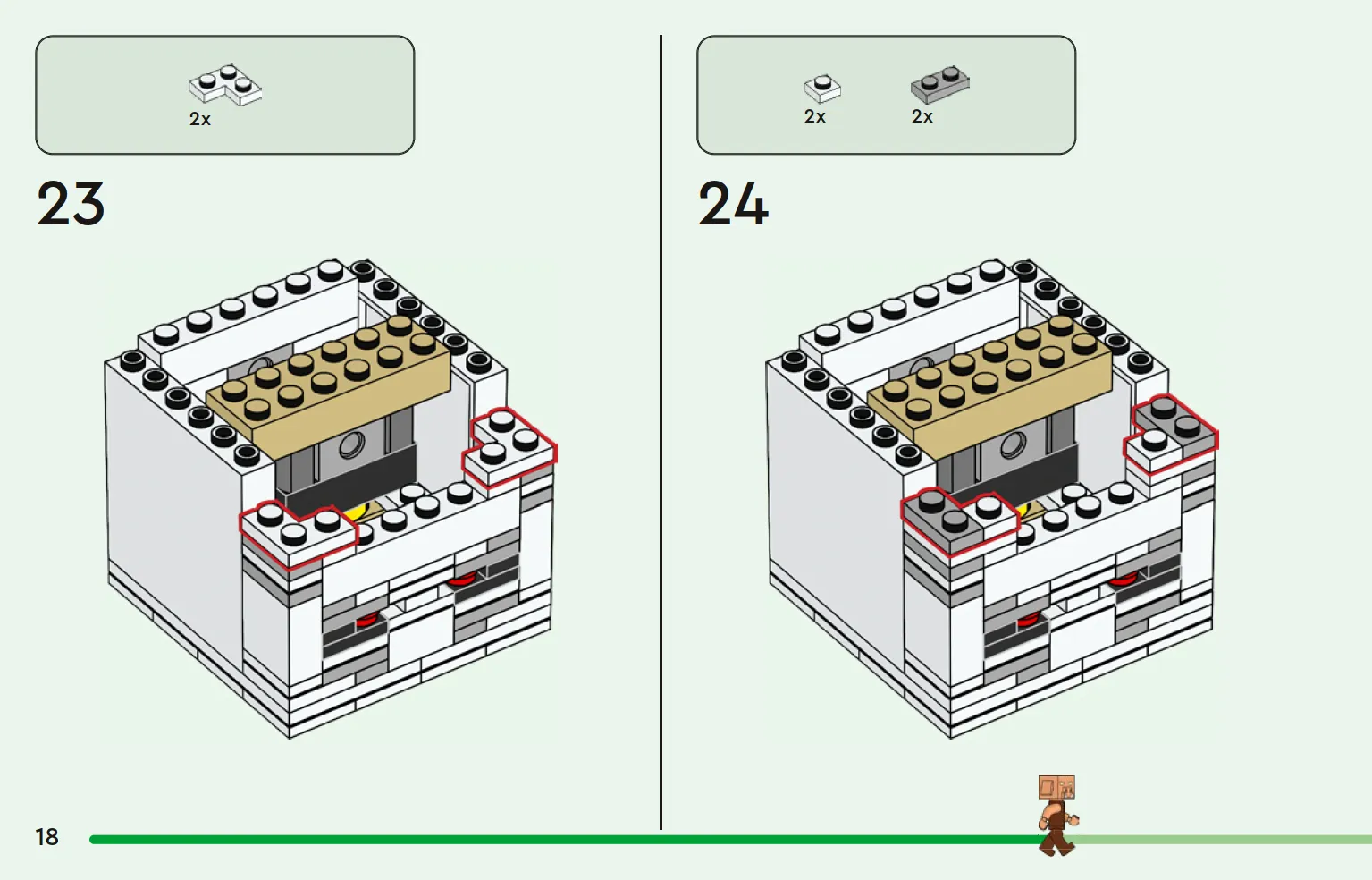 2x

23

2x 2x

24

18