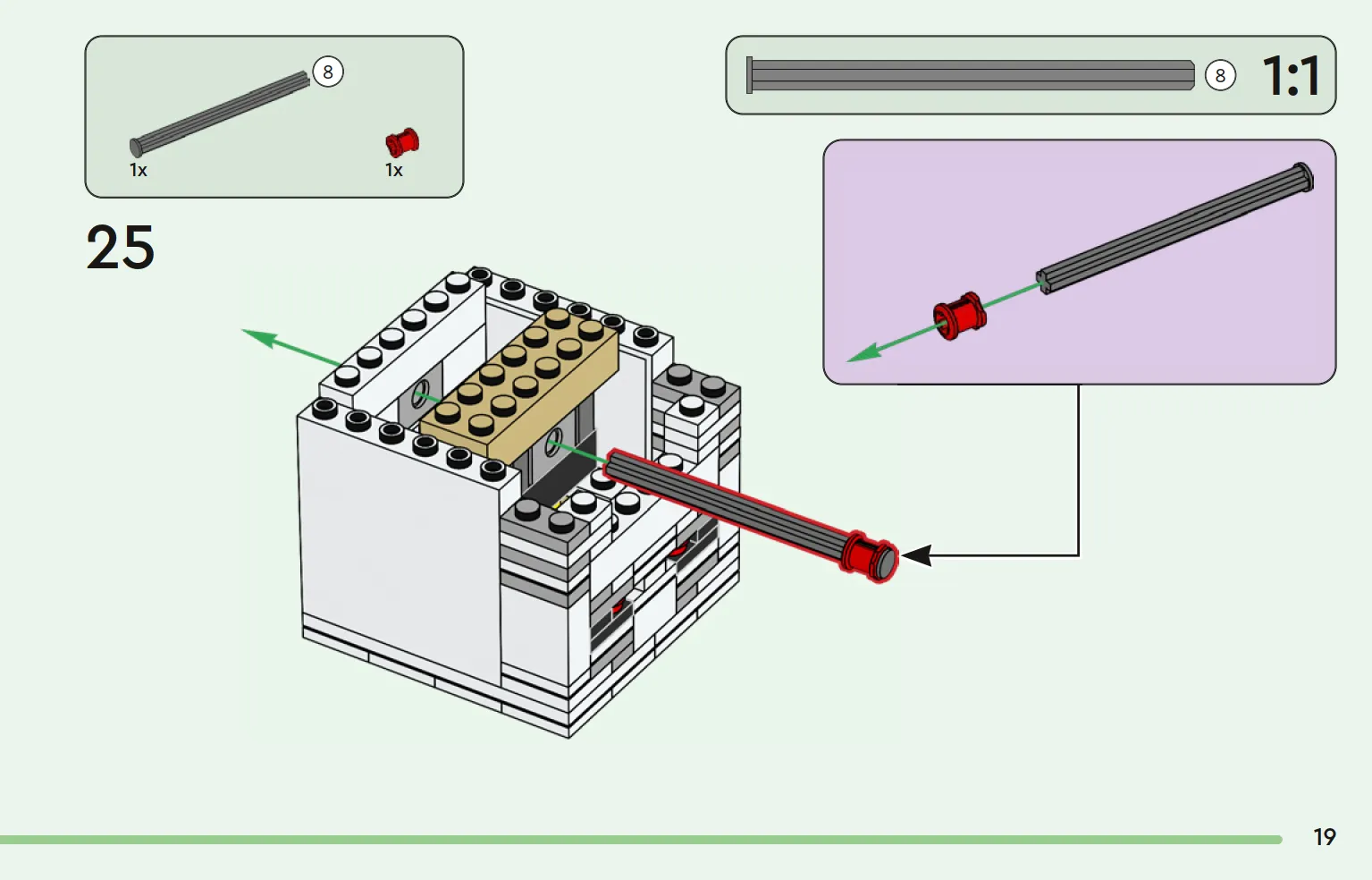 8
1x
1x

8 1:1

25

19