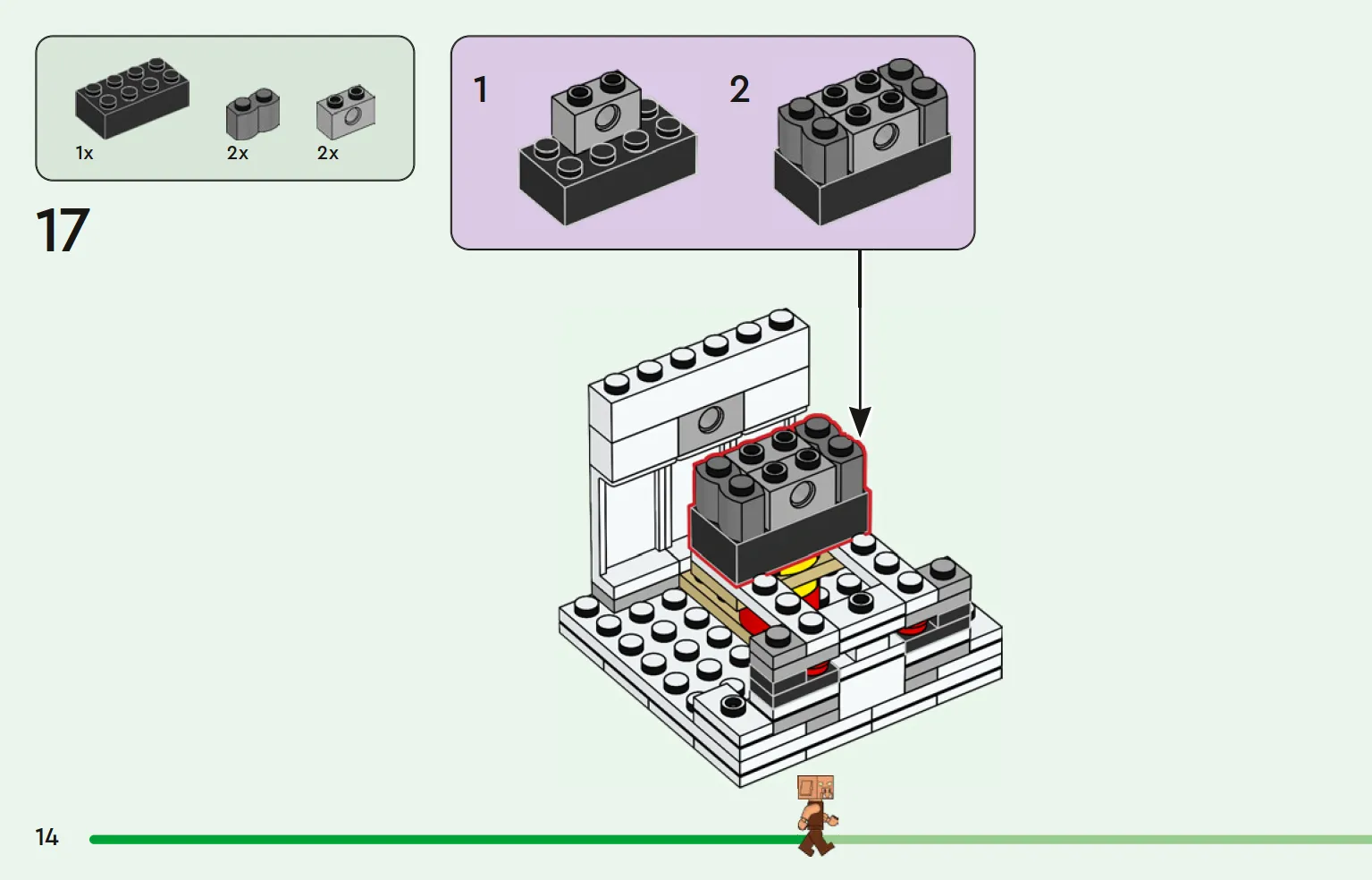 1x
2x
2x

17

1
2

14