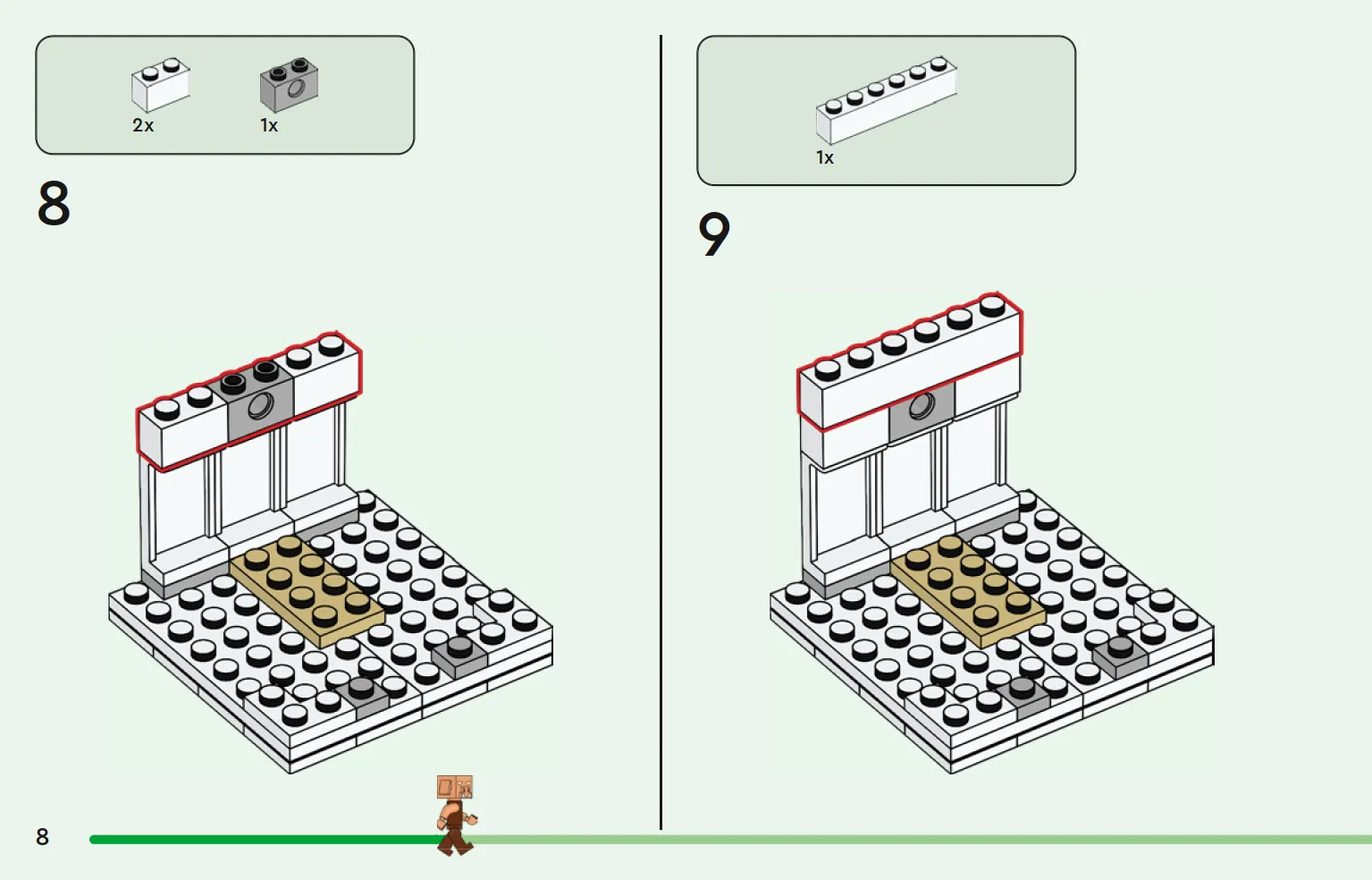 2x 1x

8

1x

9

8