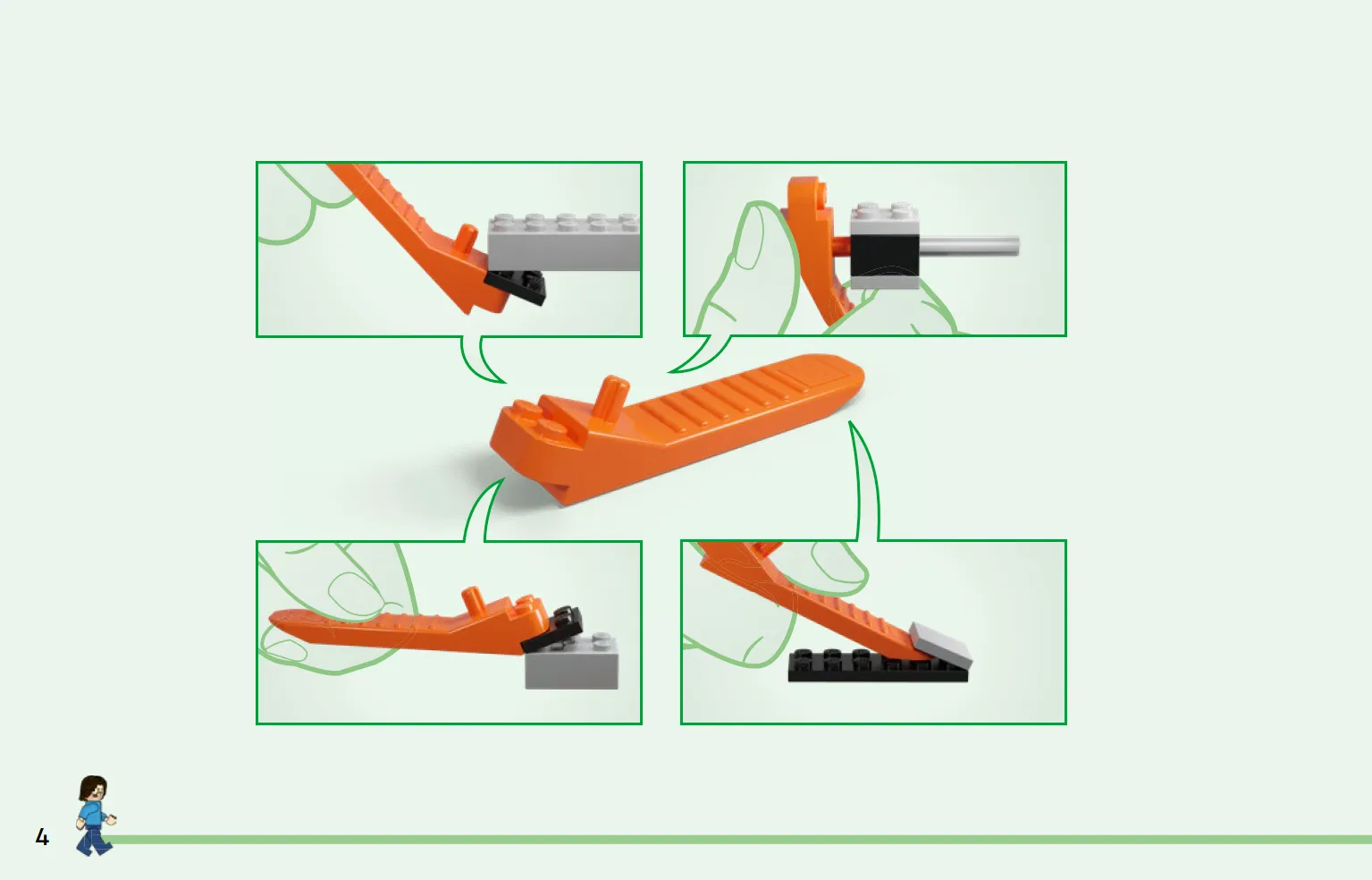 4