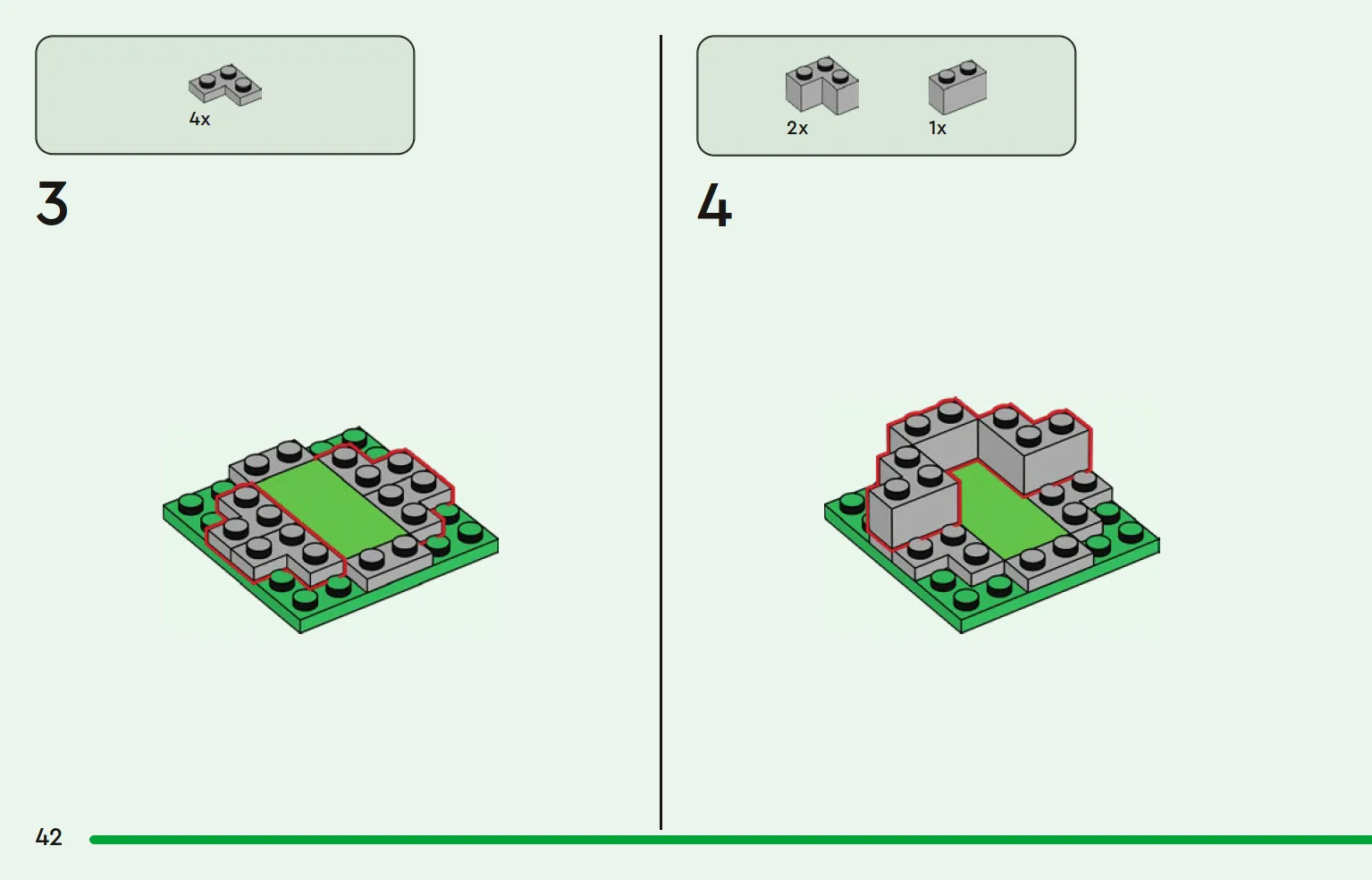 4x

3

2x

1x

4

42