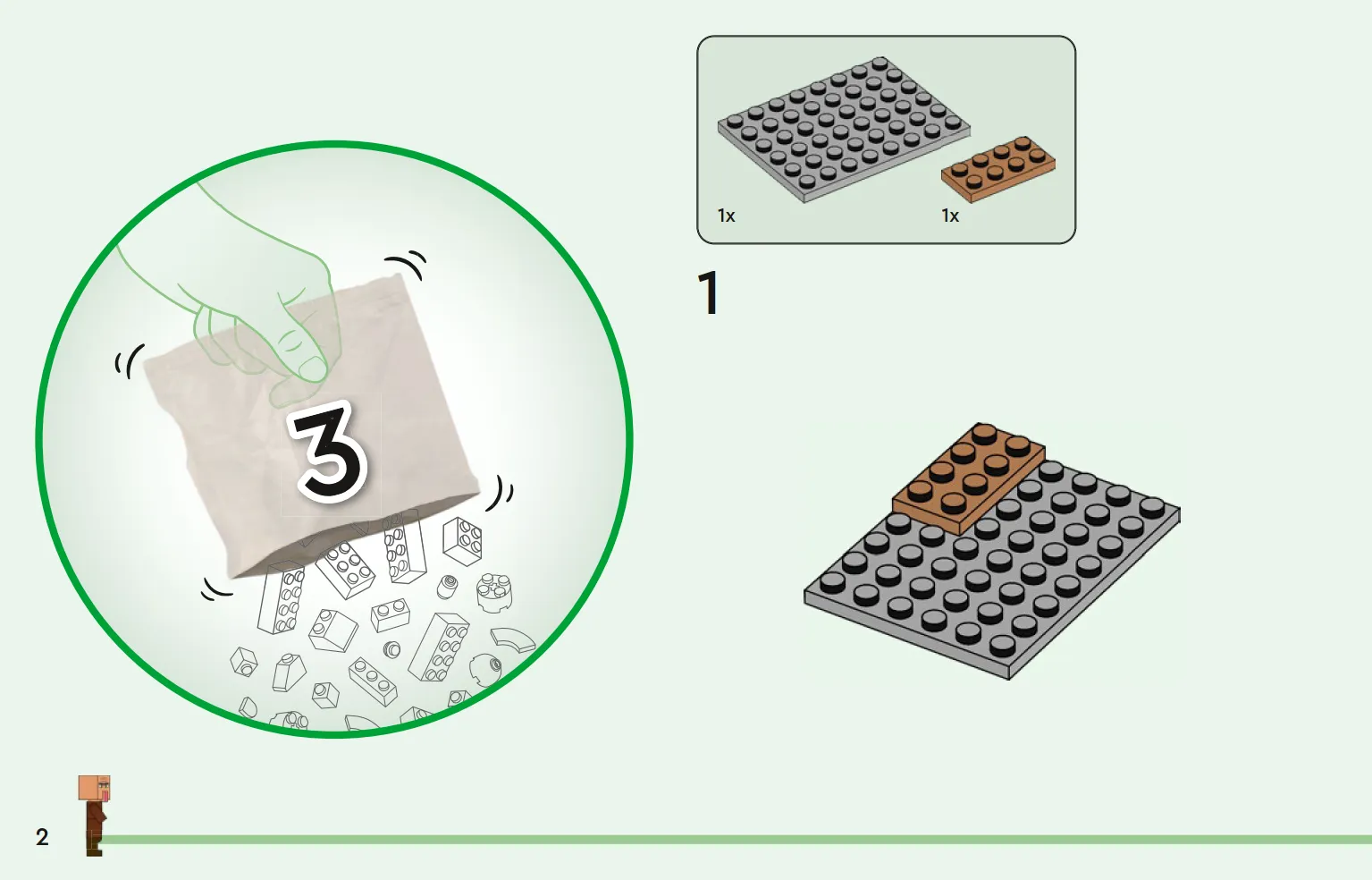 3

1x

1x

1

2