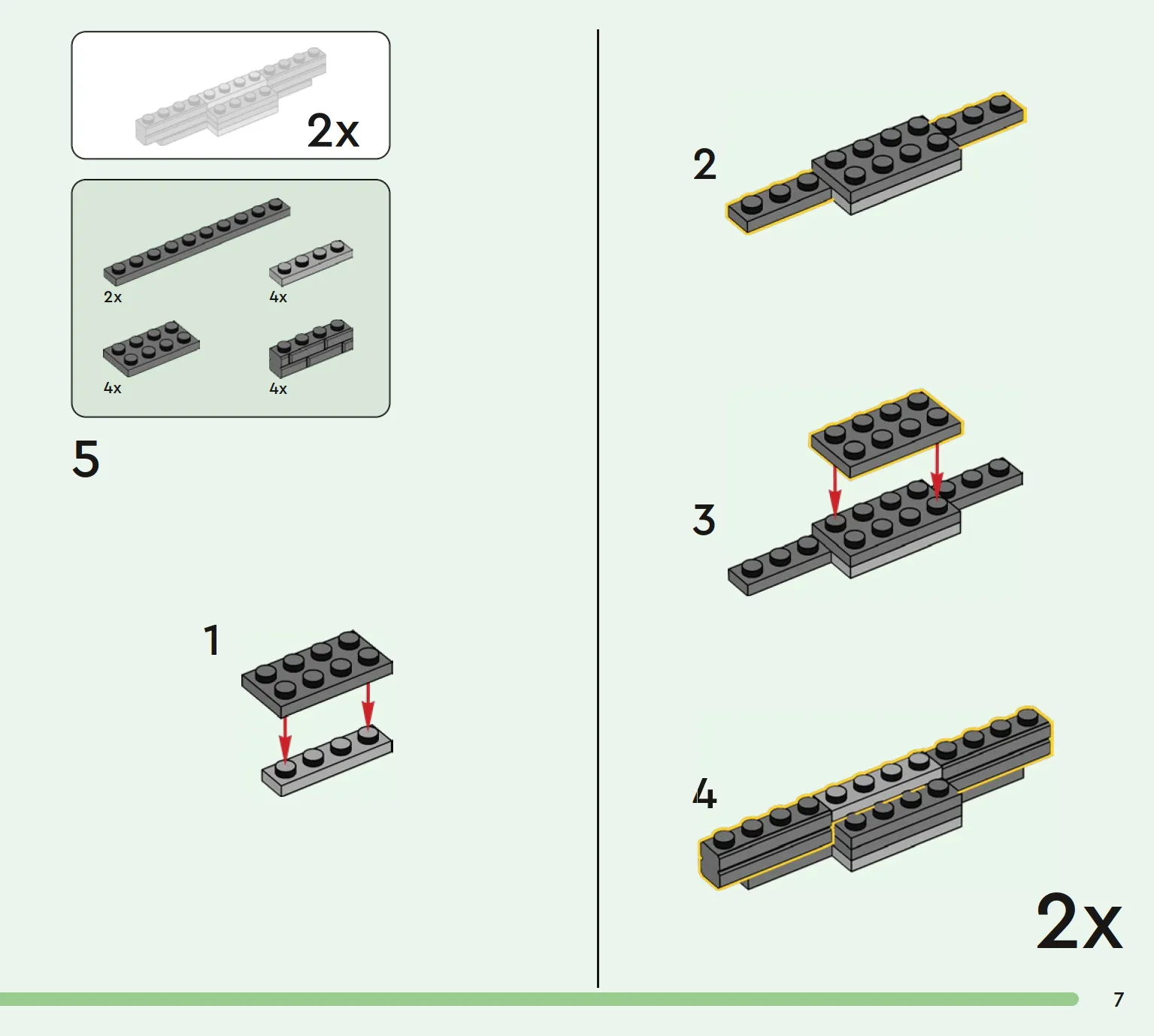 2x

2x
4x
4x
4x

5

1

2

3

4

2x

7