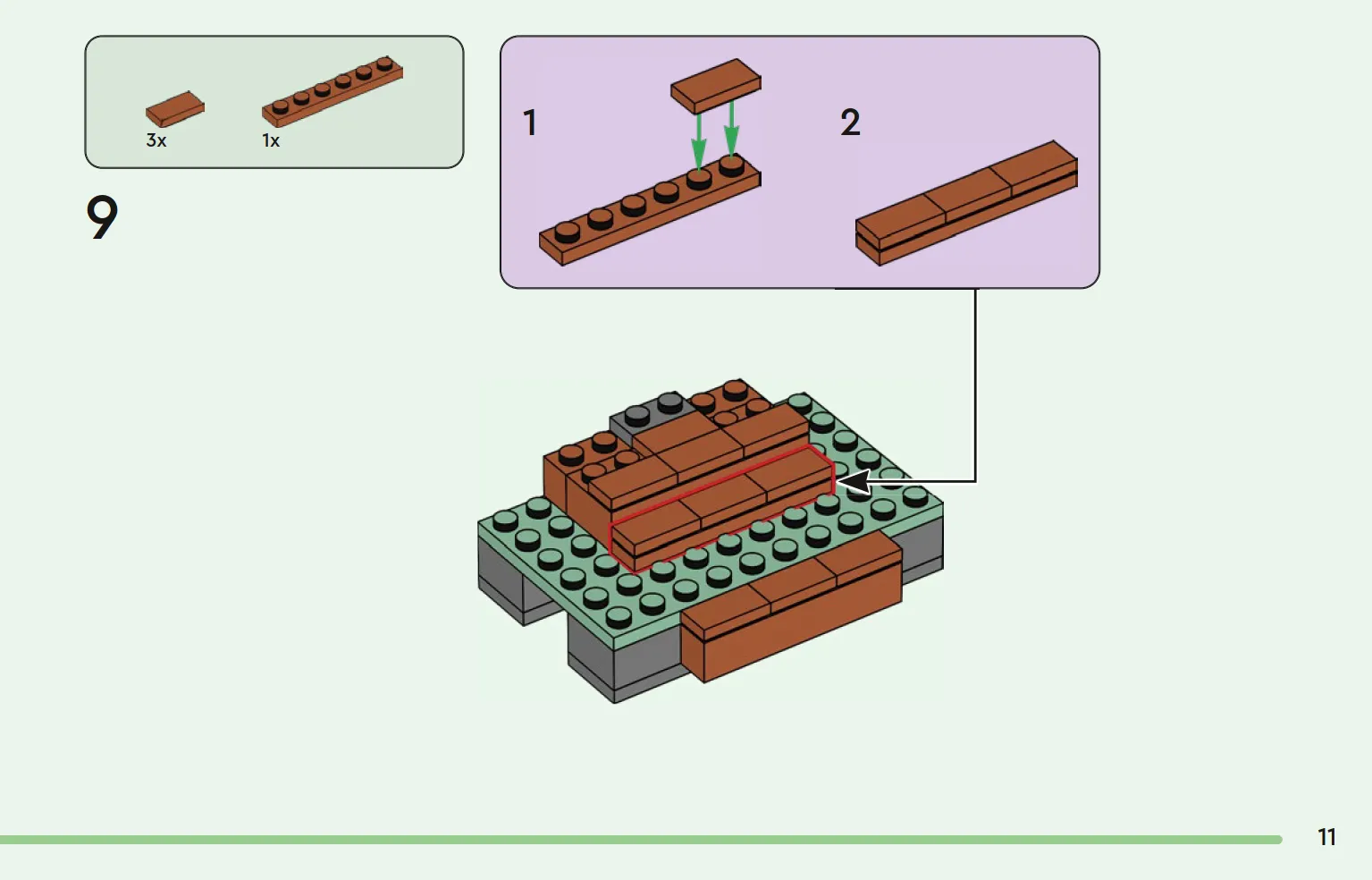 3x
1x

9

1

2

11