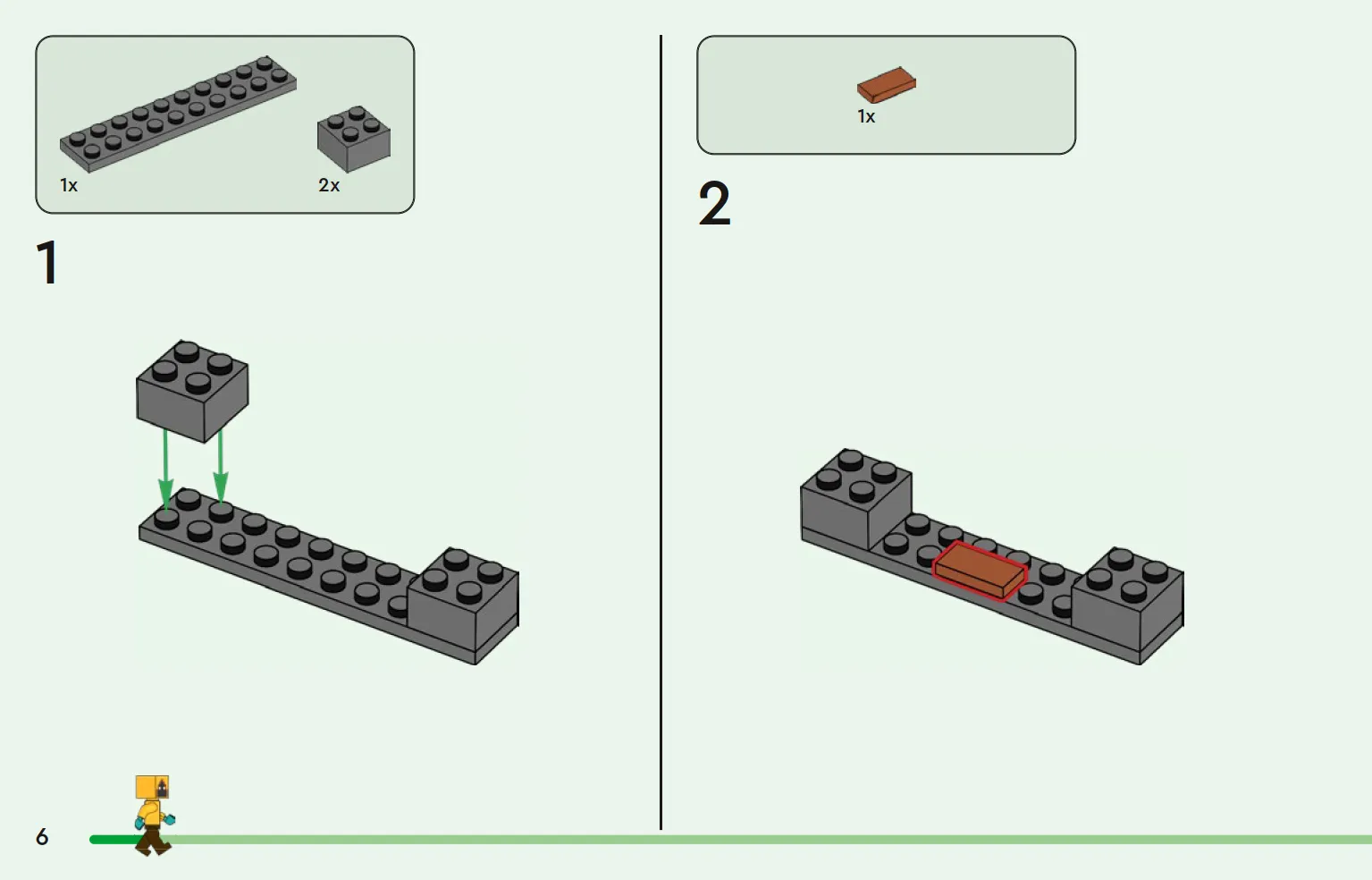 1x

2x

1

1x

2

6