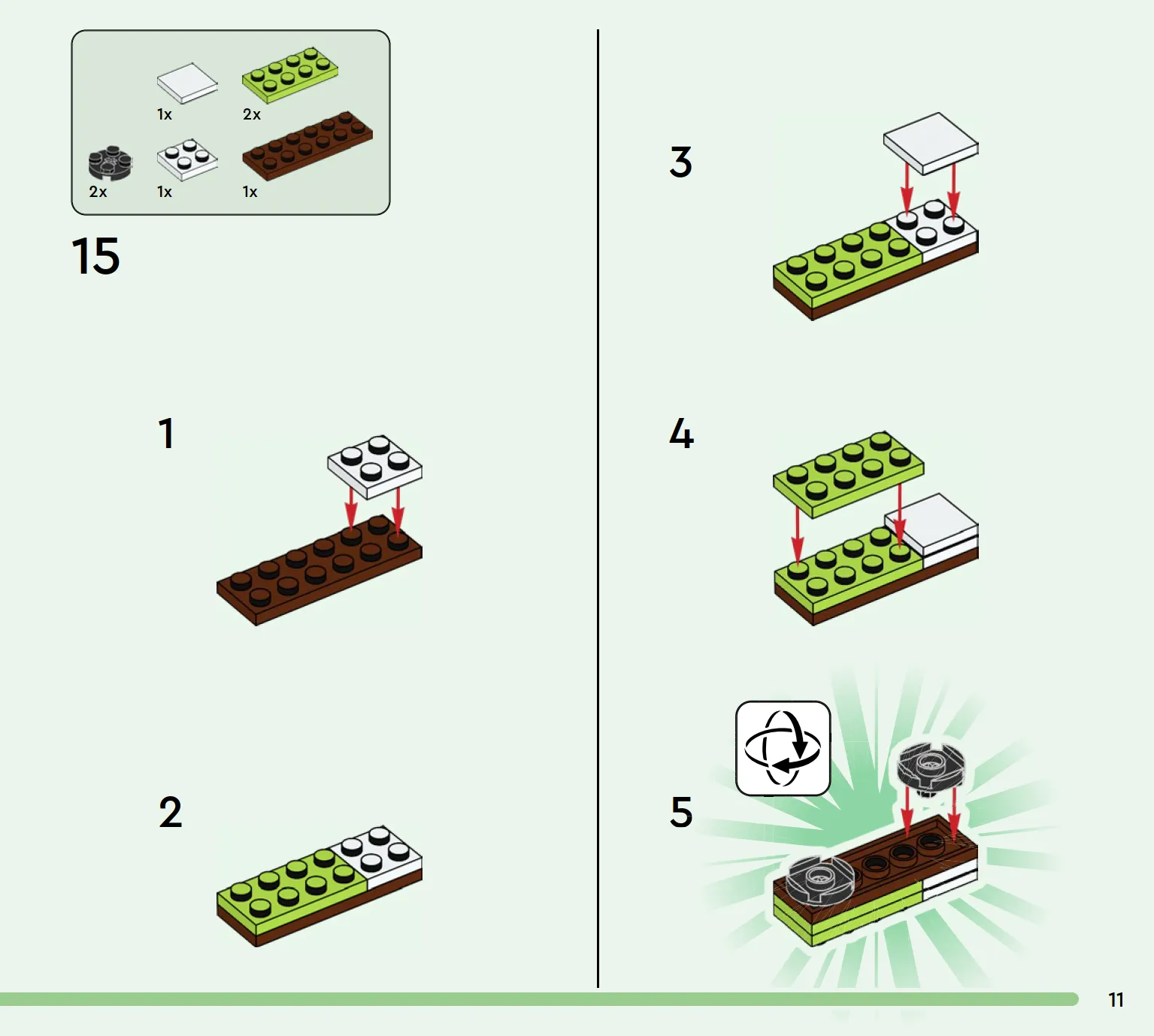 1x 2x
2x 1x 1x

15

1

2

3

4

5

11