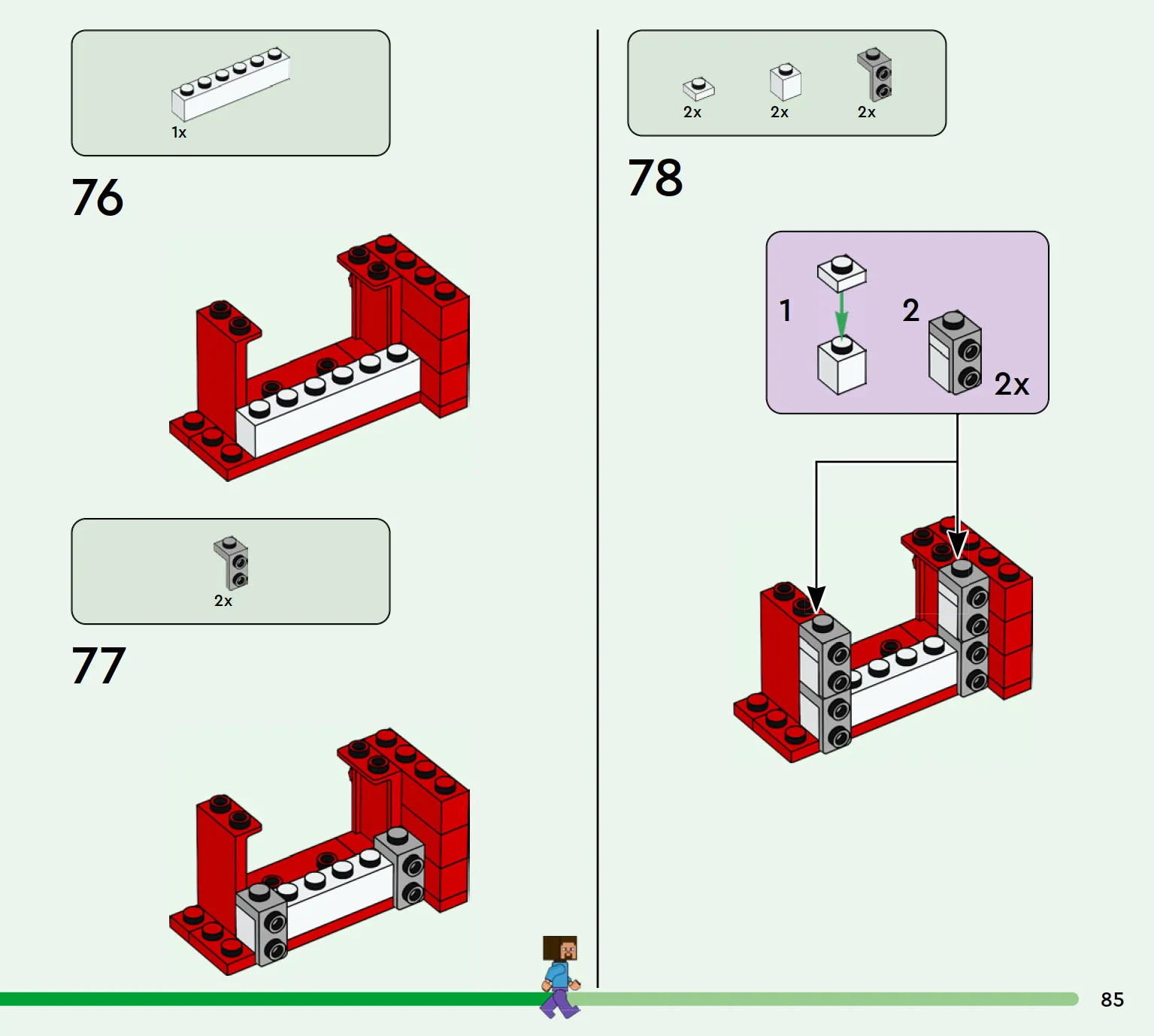 1x

76

2x

77

2x 2x 2x

78

1

2

2x

85