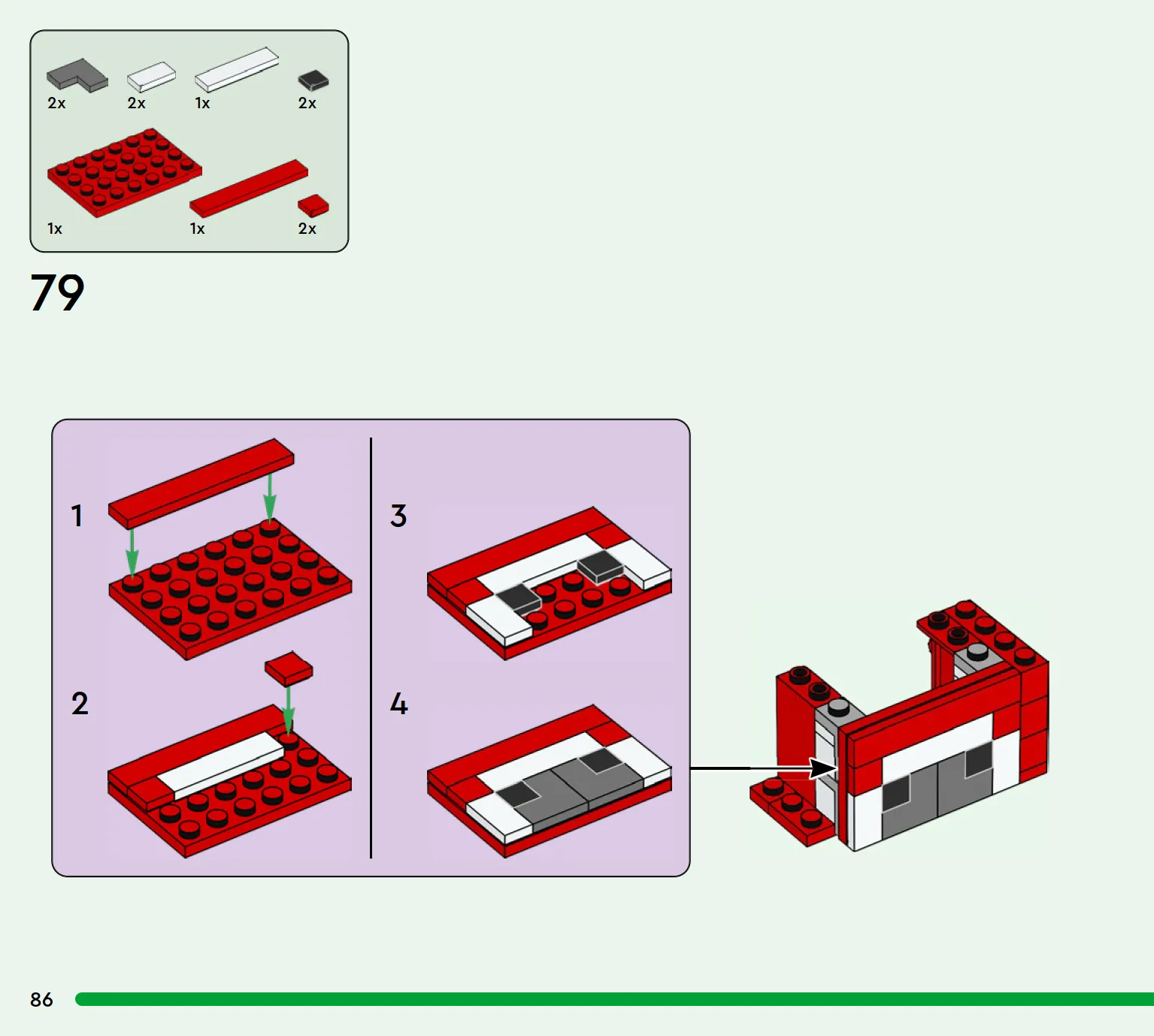 2x
2x
1x
2x
1x
1x
2x

79

1
2
3
4

86