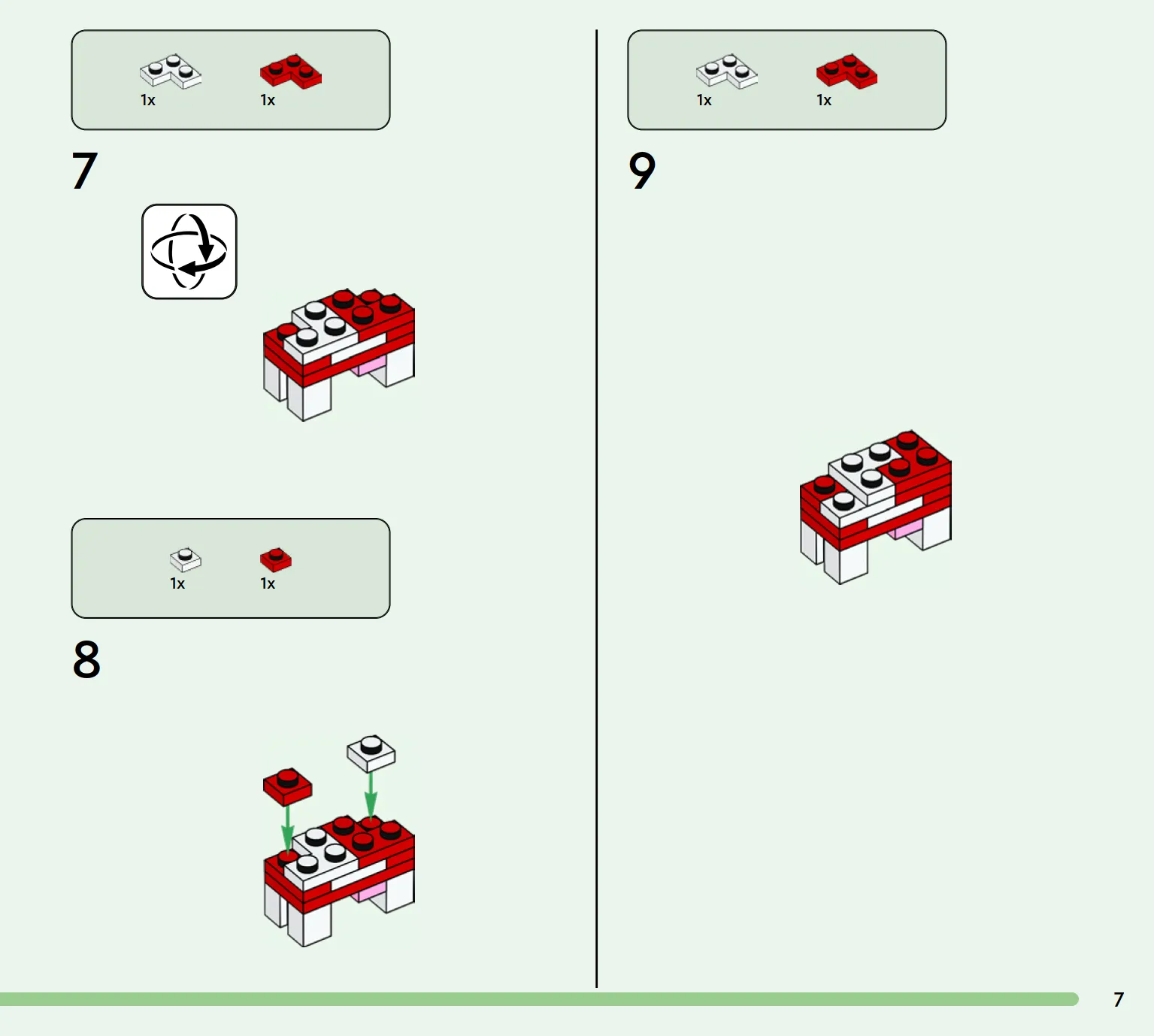 1x 1x

7

1x 1x

8

1x 1x

9

7