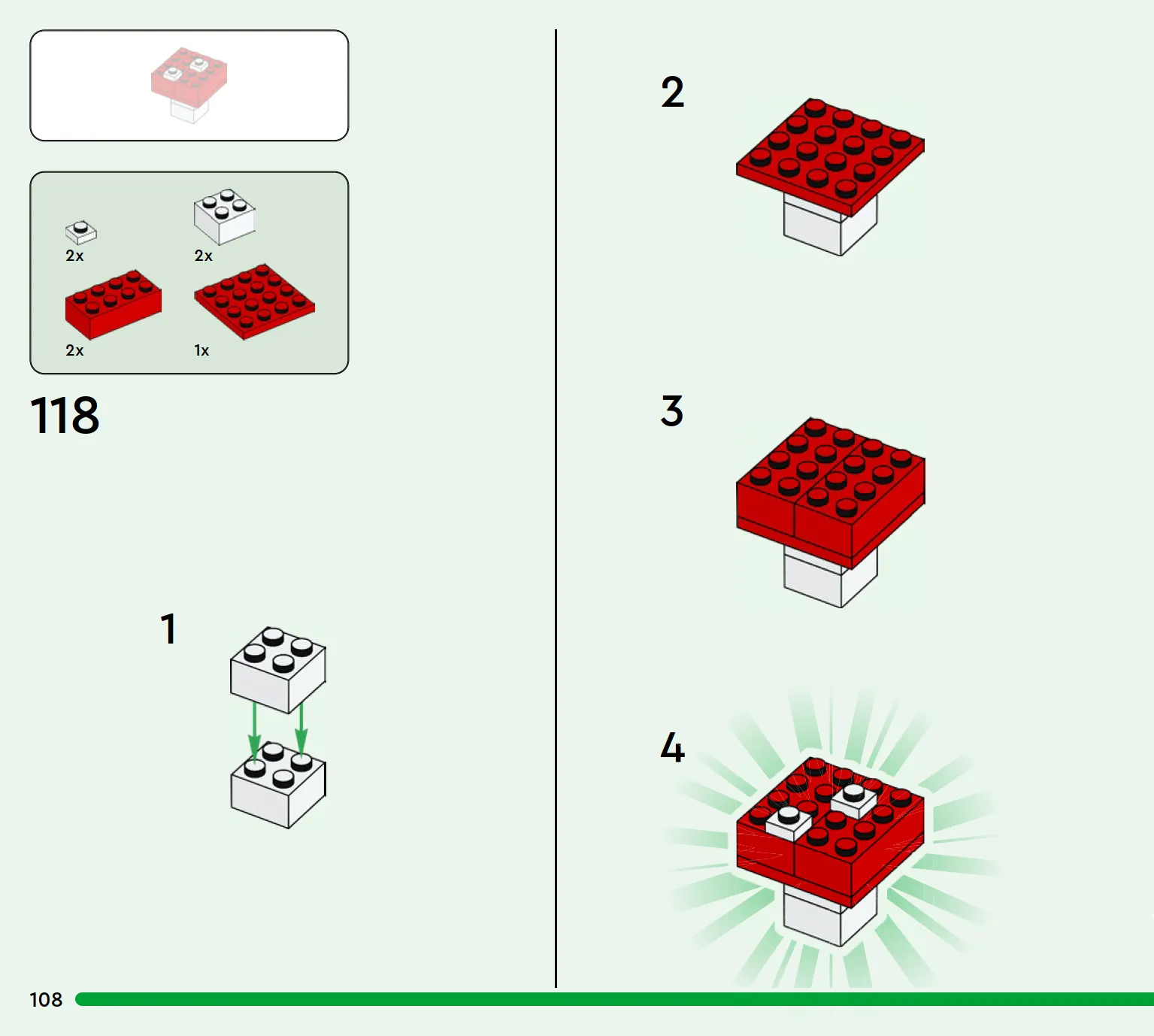 2x
2x
2x
1x

118

1

2

3

4

108