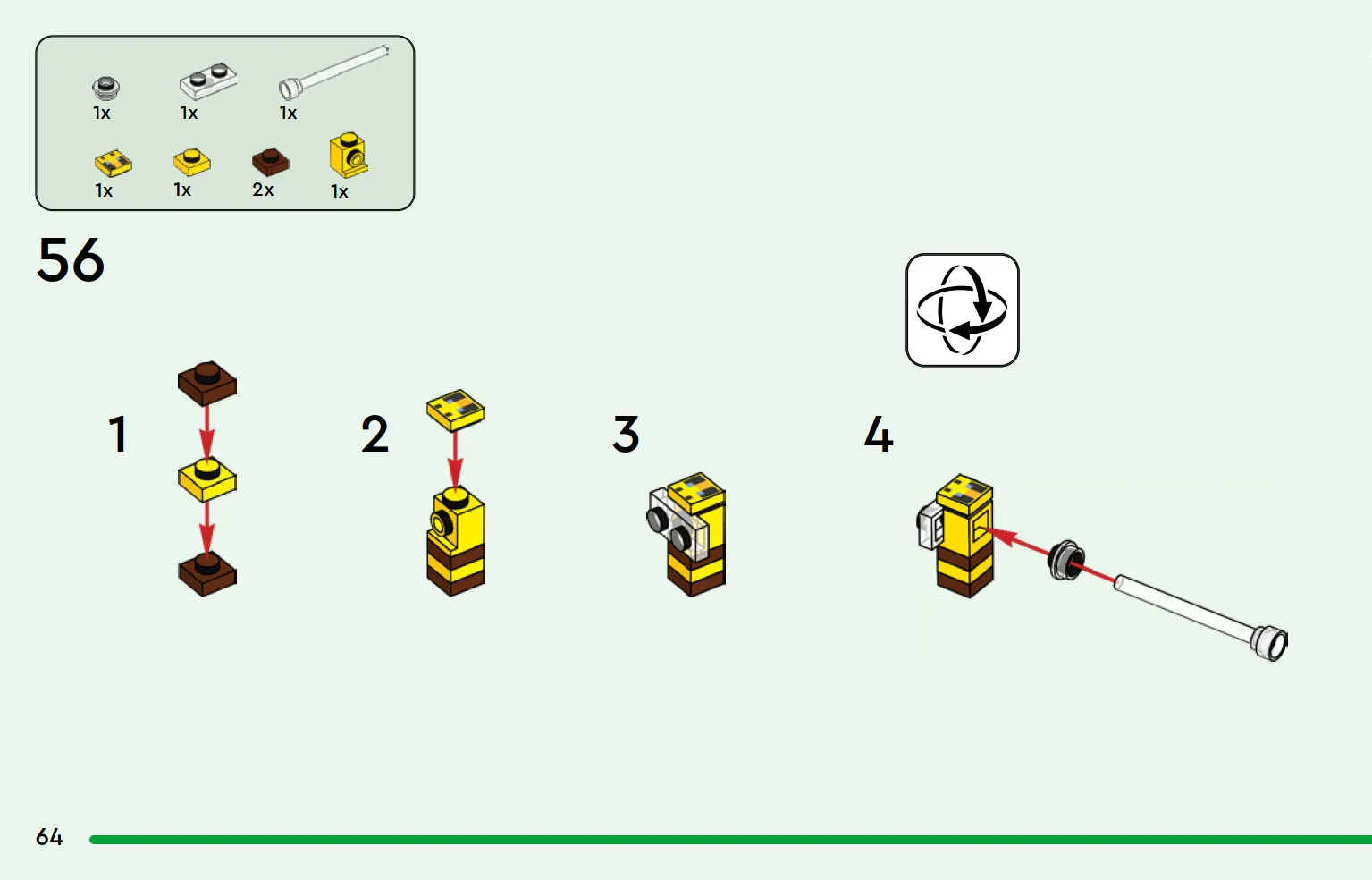 1x 1x 1x
1x 1x 2x 1x

56

1

2

3

4

64