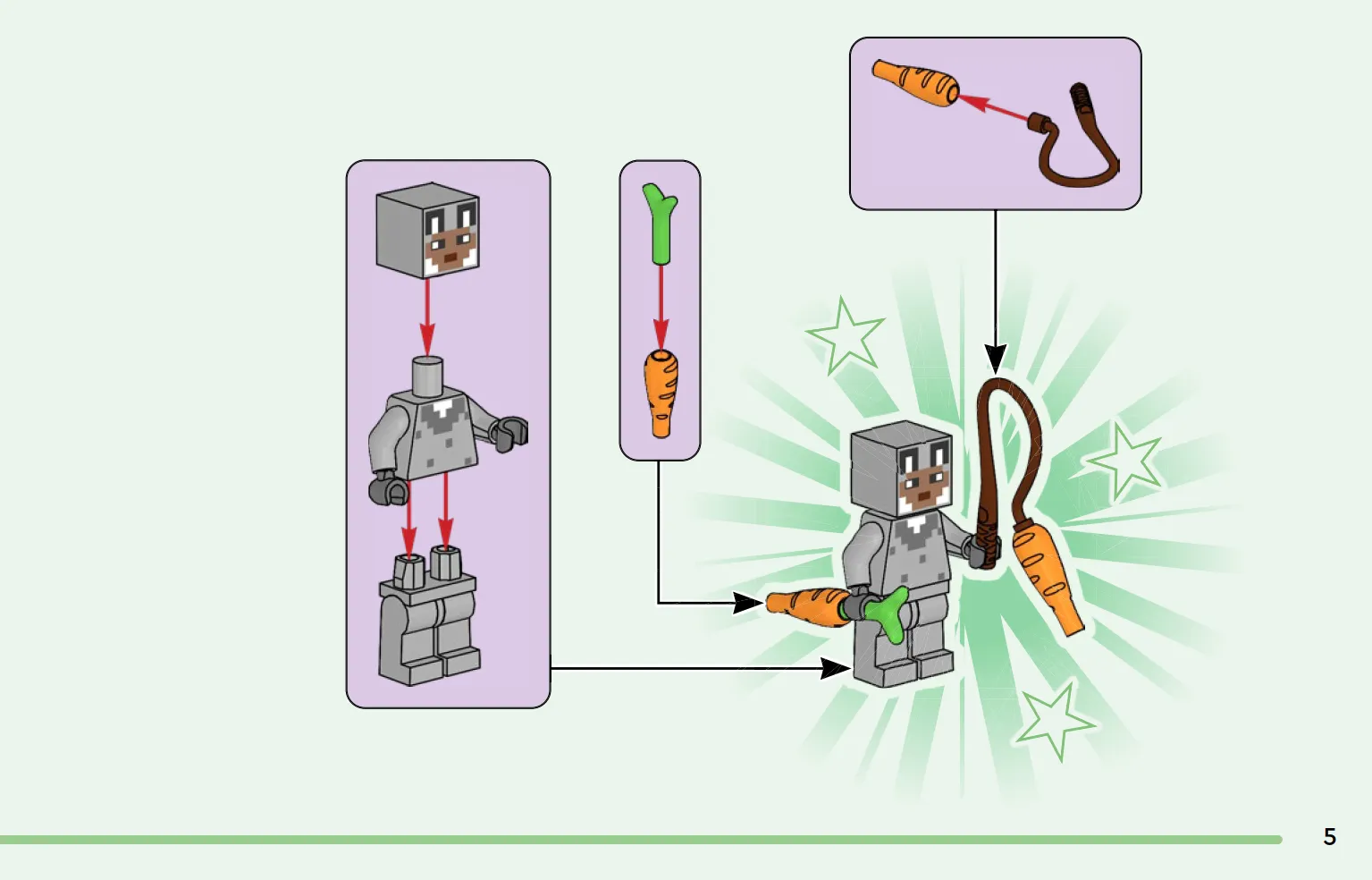 5