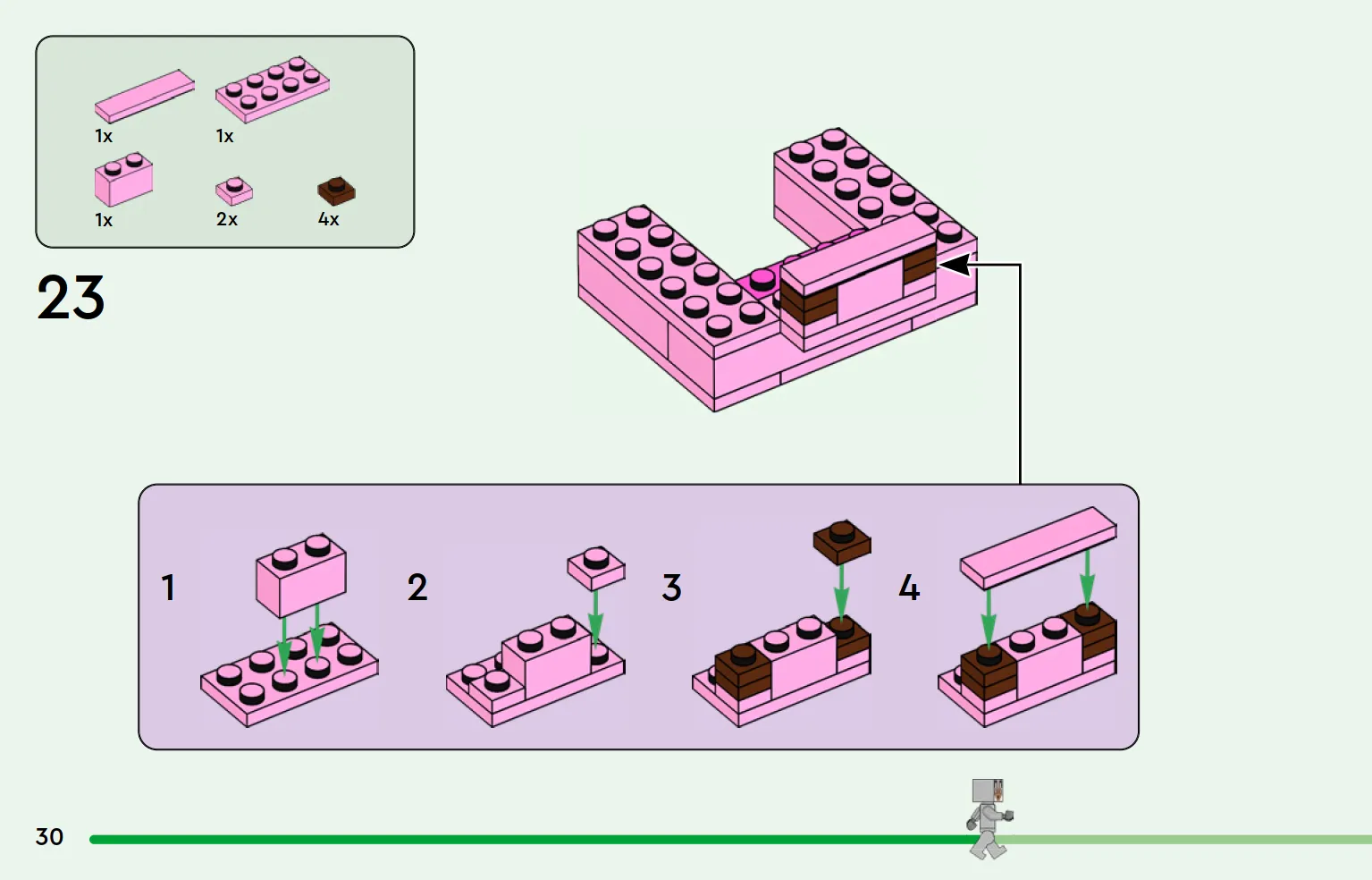 1x 1x
1x 2x 4x

23

1
2
3
4

30