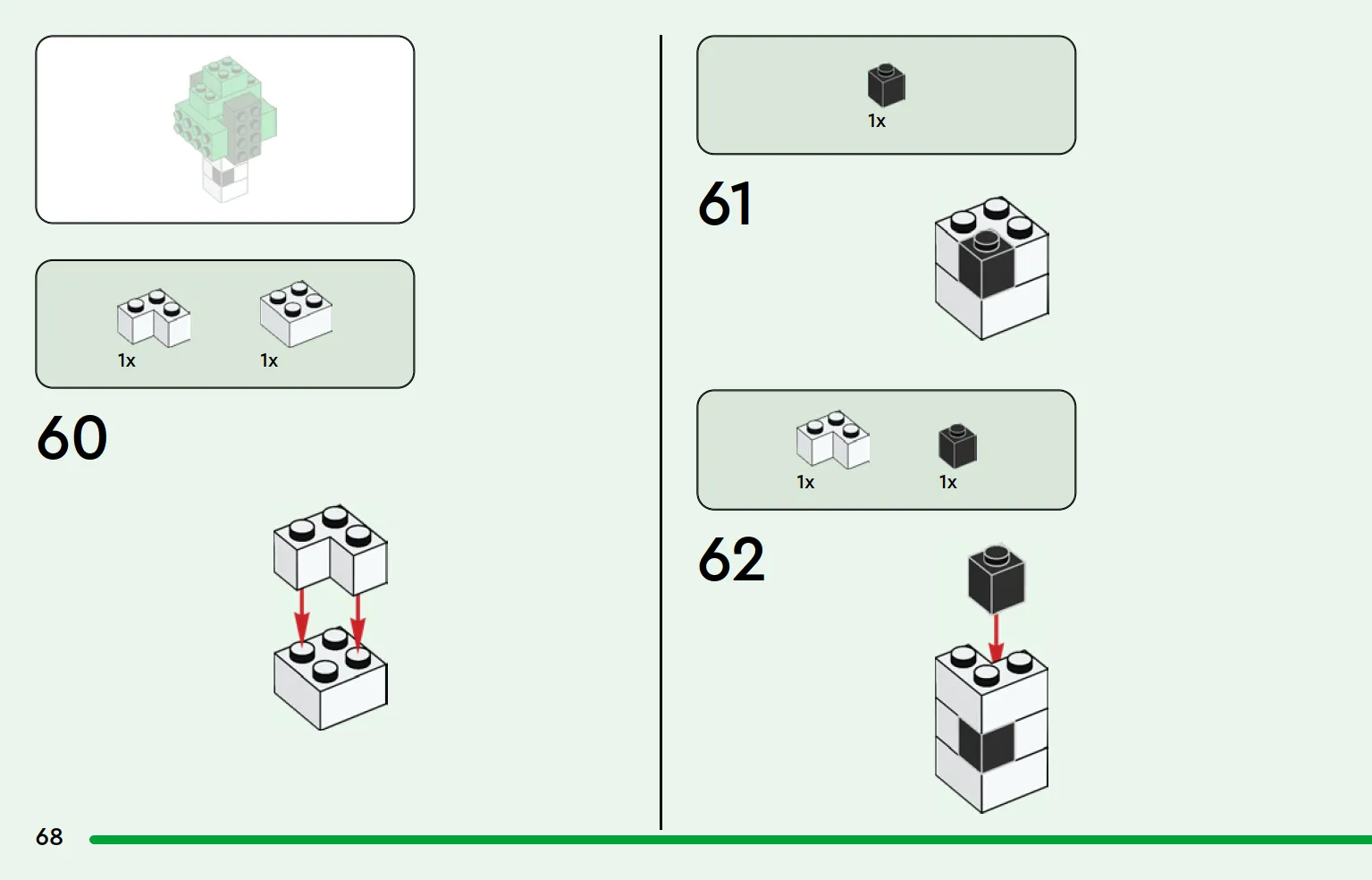 1x

1x

60

1x

61

1x

1x

62

68