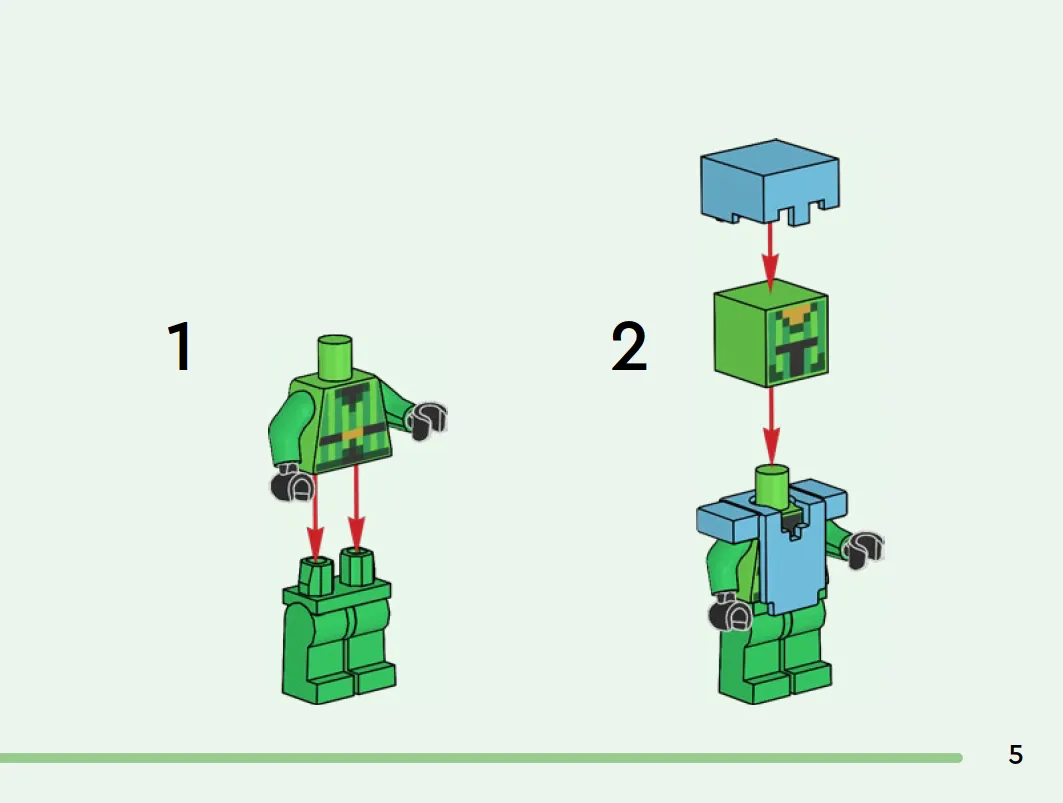 1

2

5