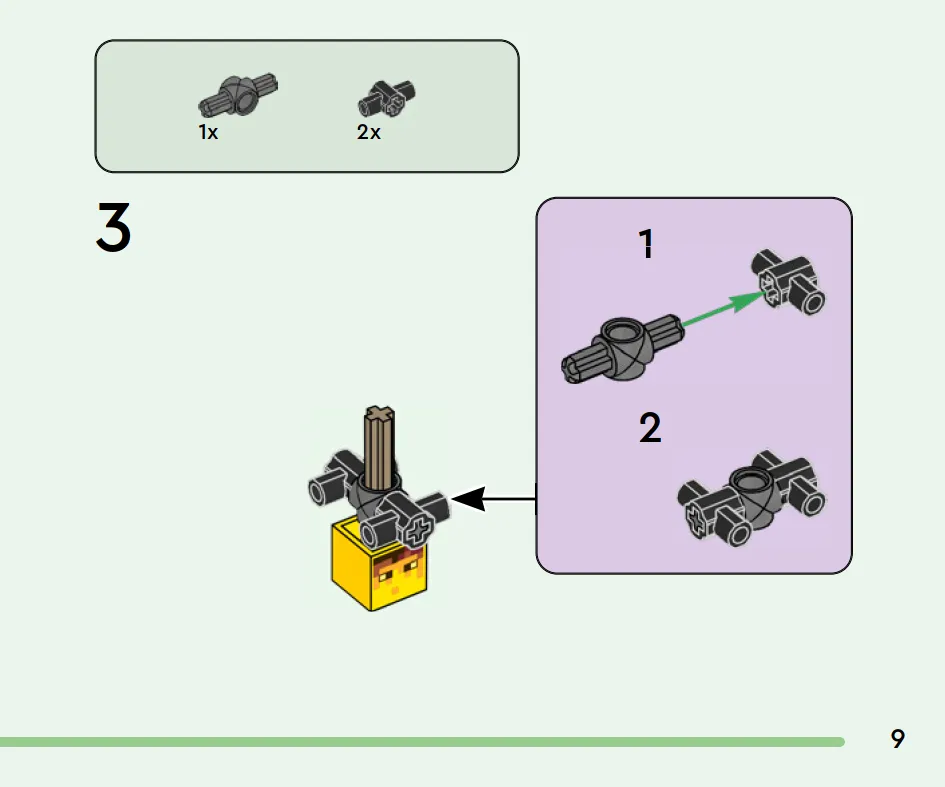 1x 2x

3

1

2

9