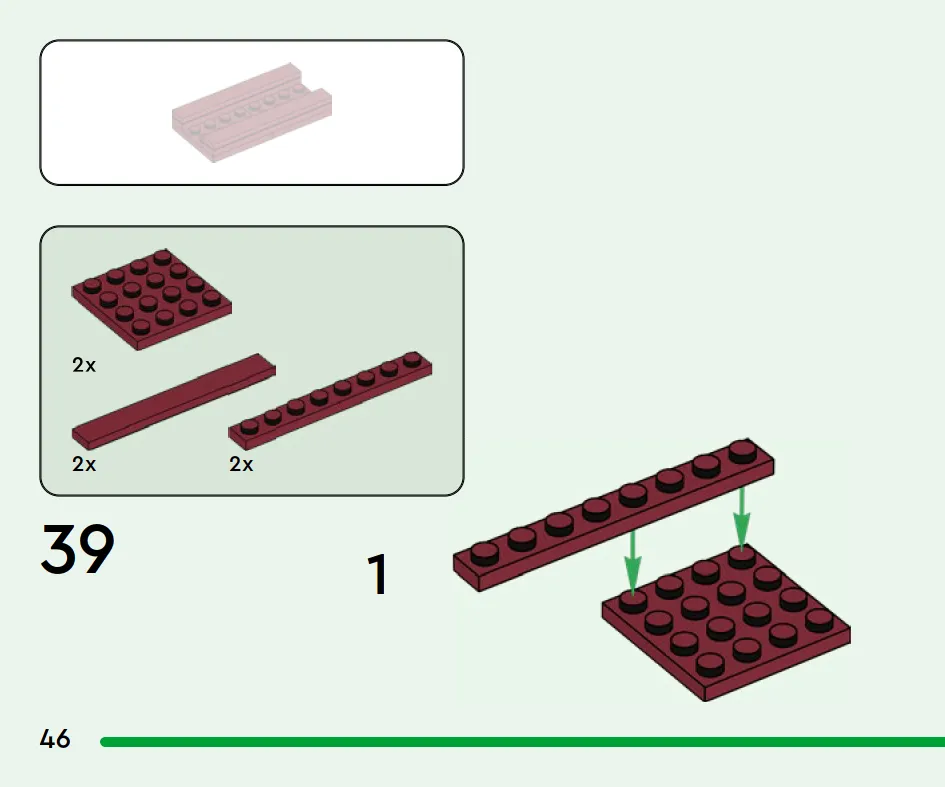 2x

2x

2x

39

1

46