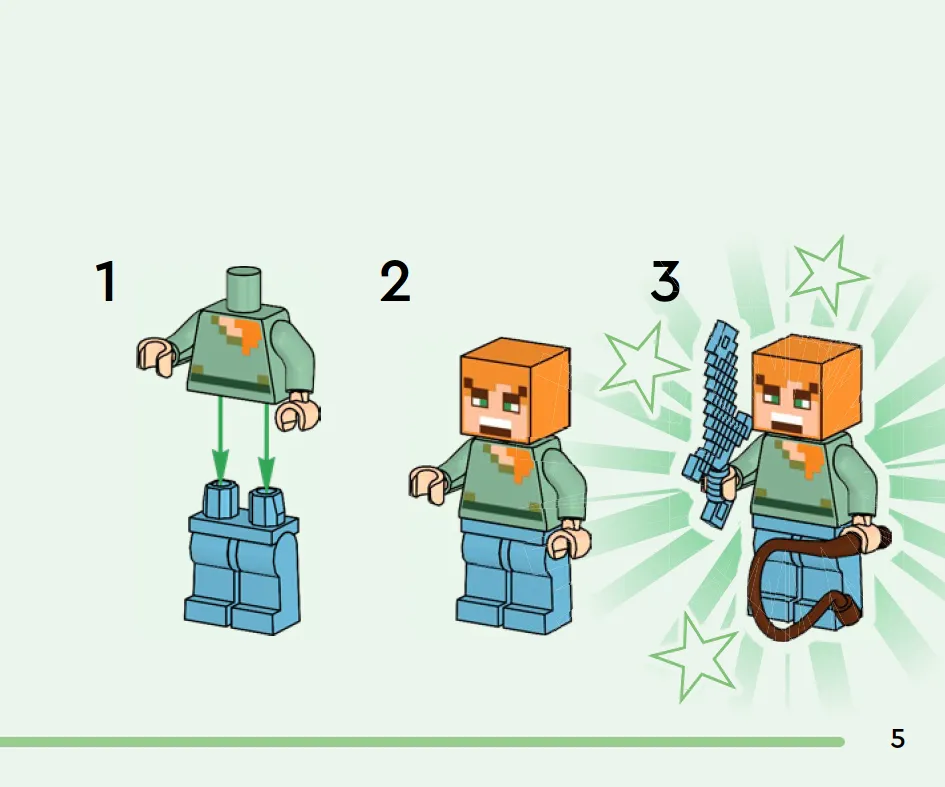 1

2

3

5