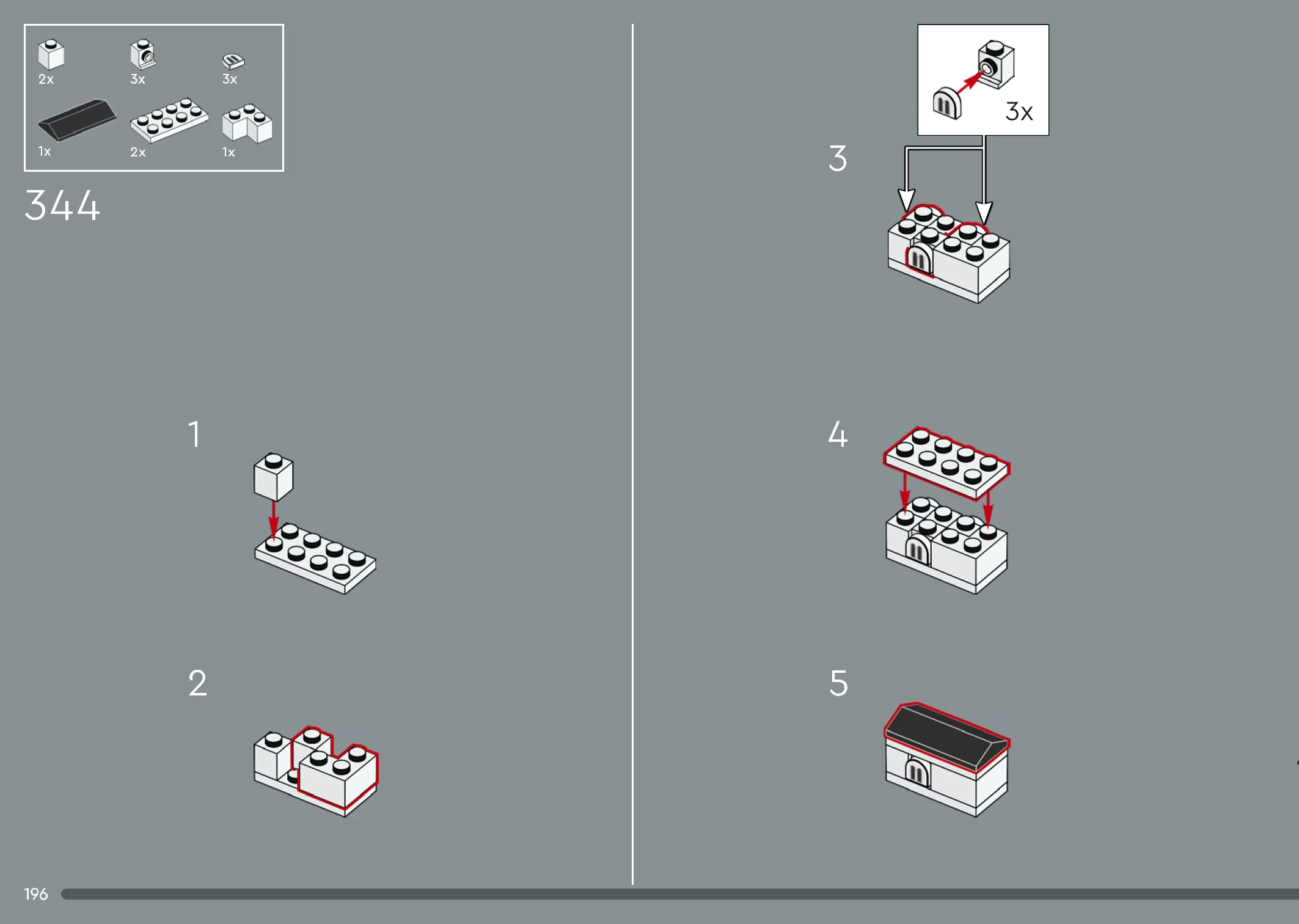 2x 3x 3x

1x 2x 1x

344

1

2

3x

3

4

5

196