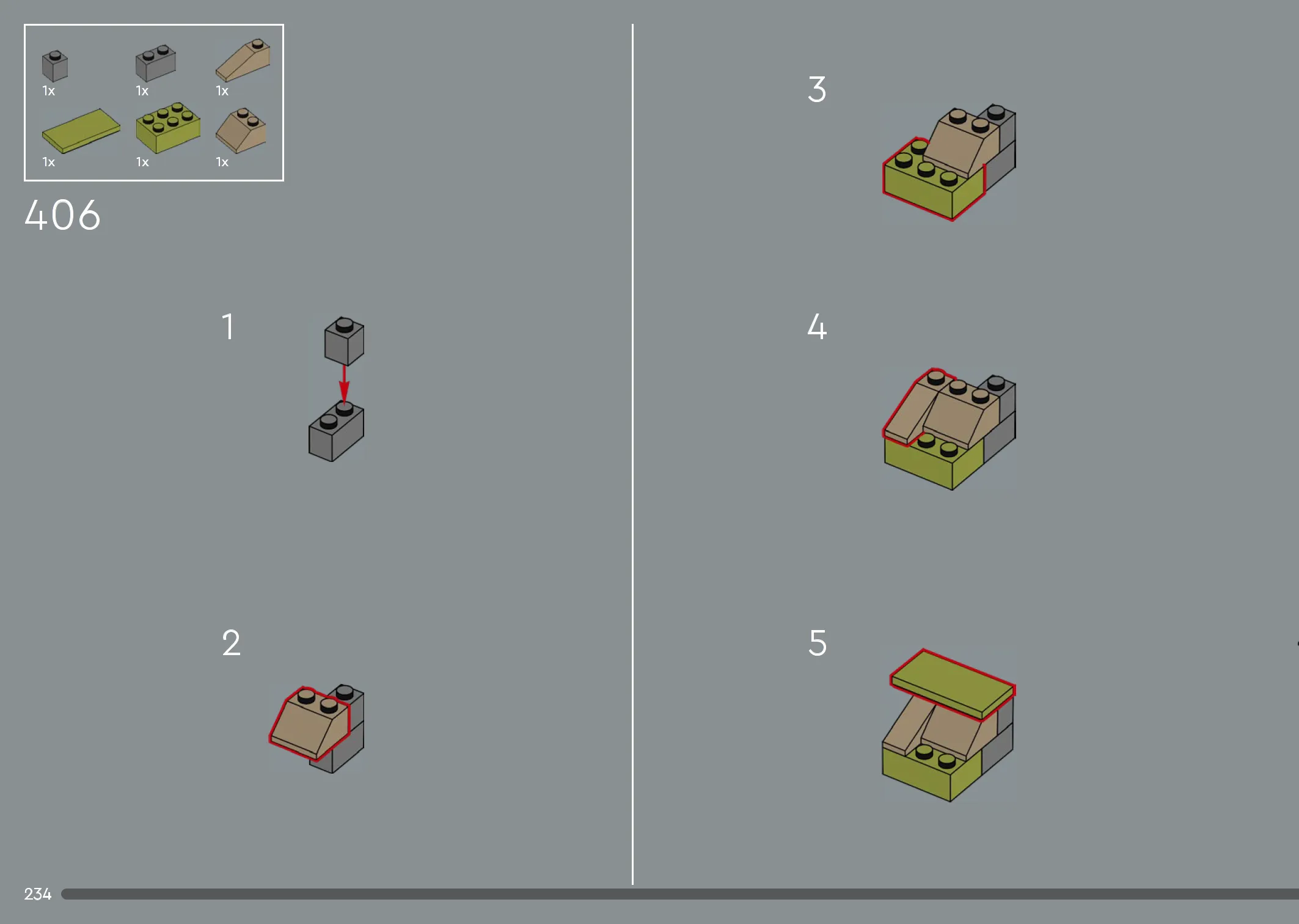 1x 1x 1x
1x 1x 1x

406

1

2

3

4

5

234