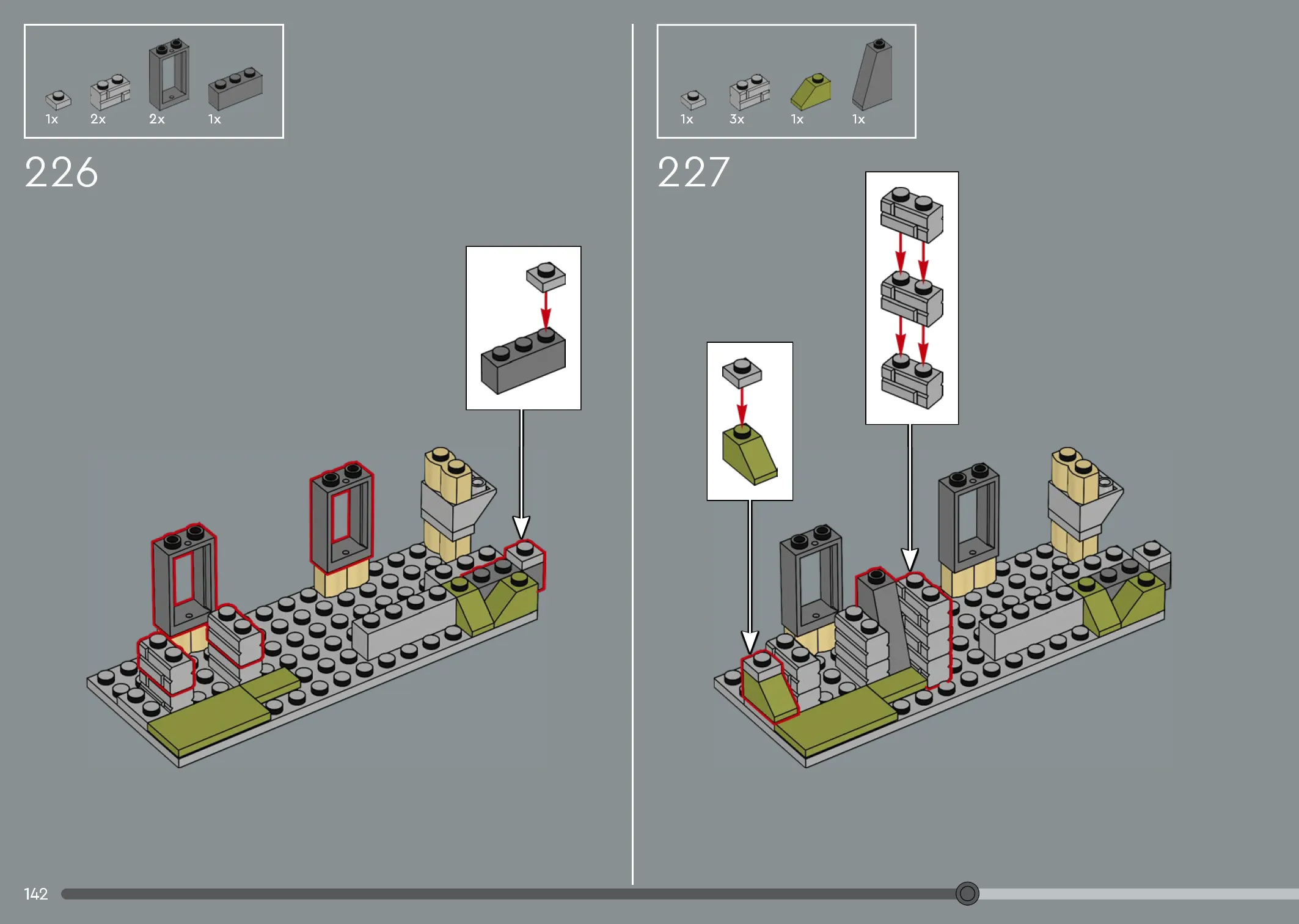 1x 2x 2x 1x

226

1x 3x 1x 1x

227

142