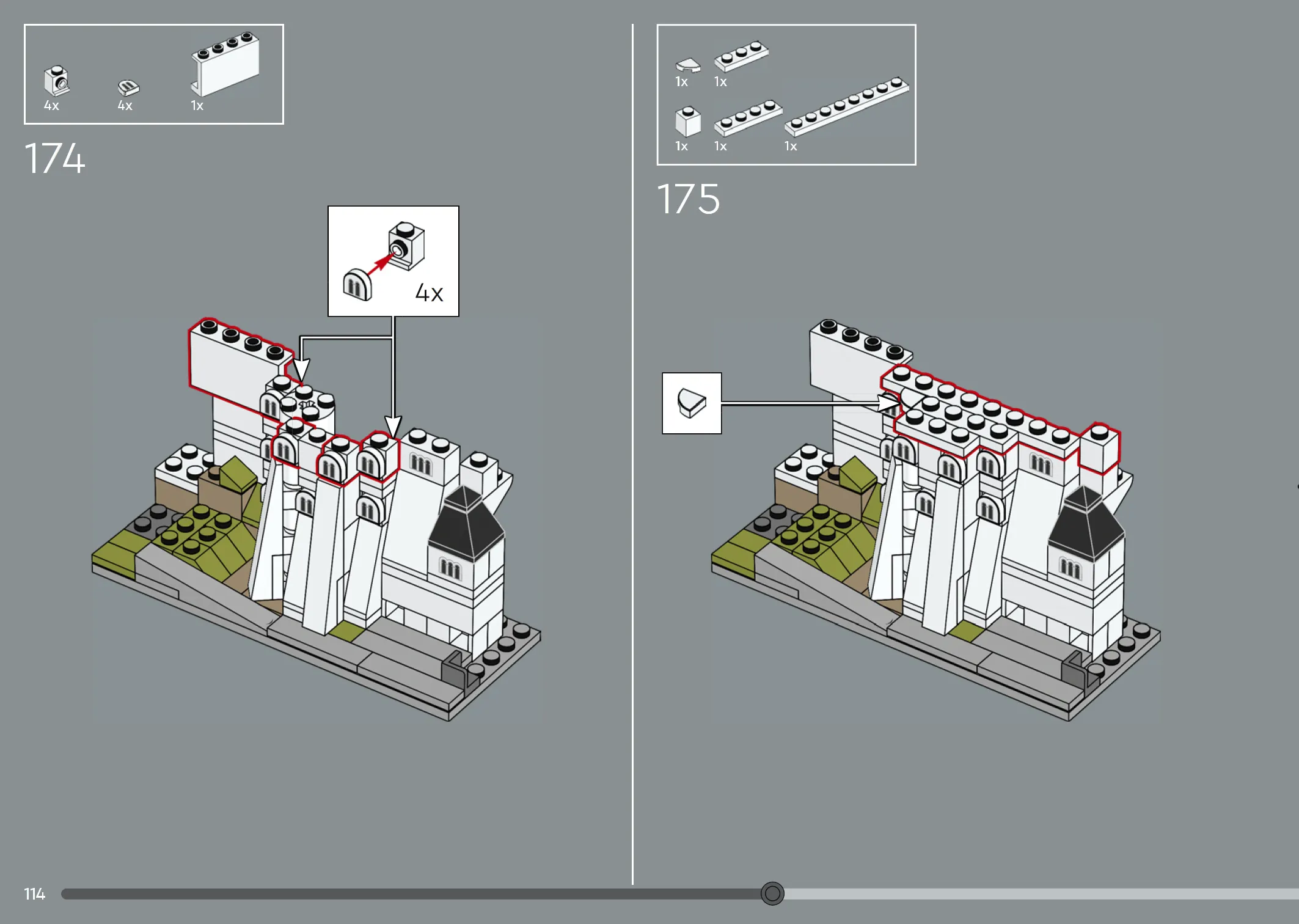 4x 4x 1x

174

4x

1x 1x
1x 1x 1x

175

114