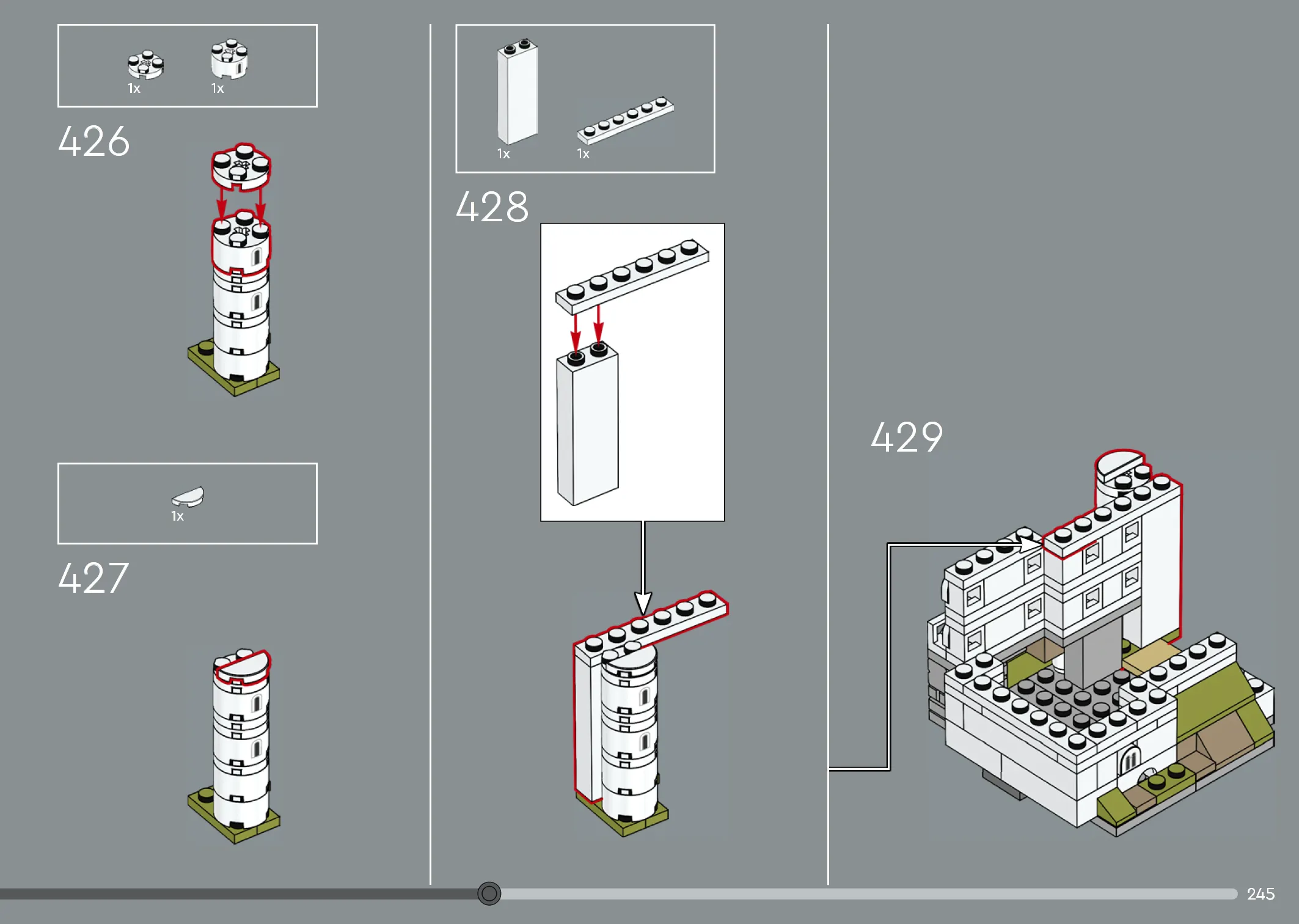 1x 1x

426

1x

427

1x 1x

428

429

245