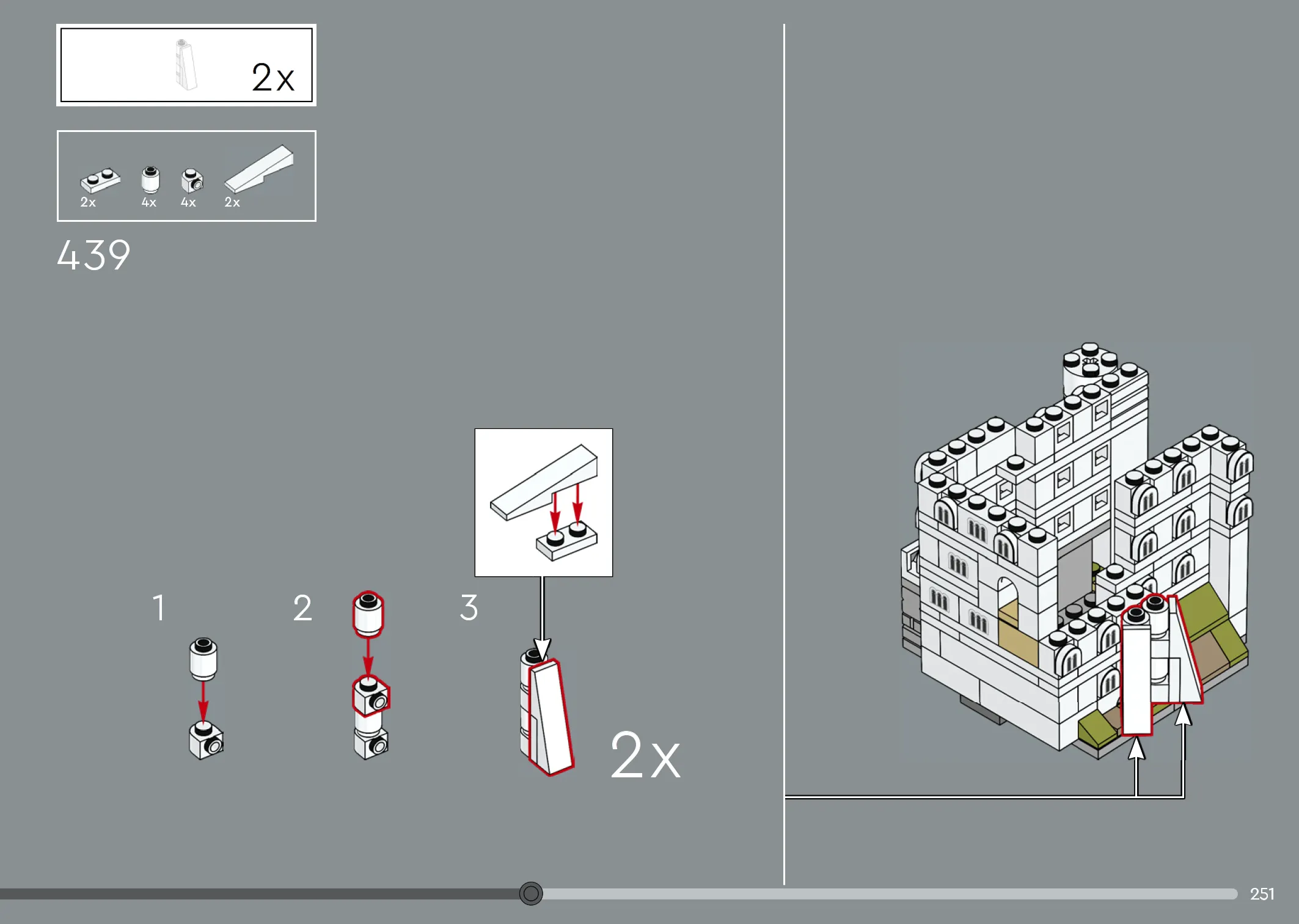 2x

2x 4x 4x 2x

439

1

2

3

2x

251