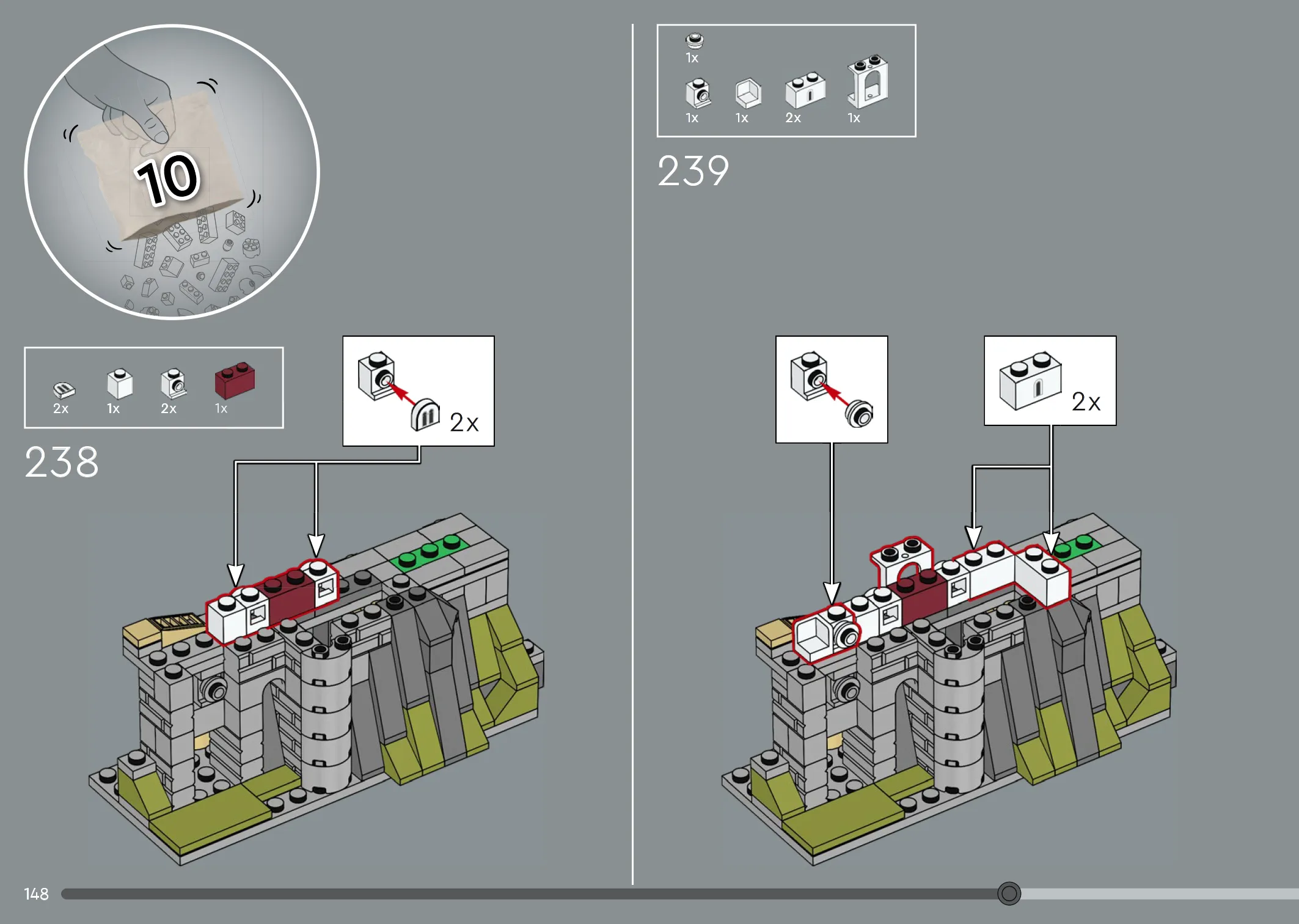 10

2x 1x 2x 1x

238

2x

1x

1x 1x 2x 1x

239

2x

148