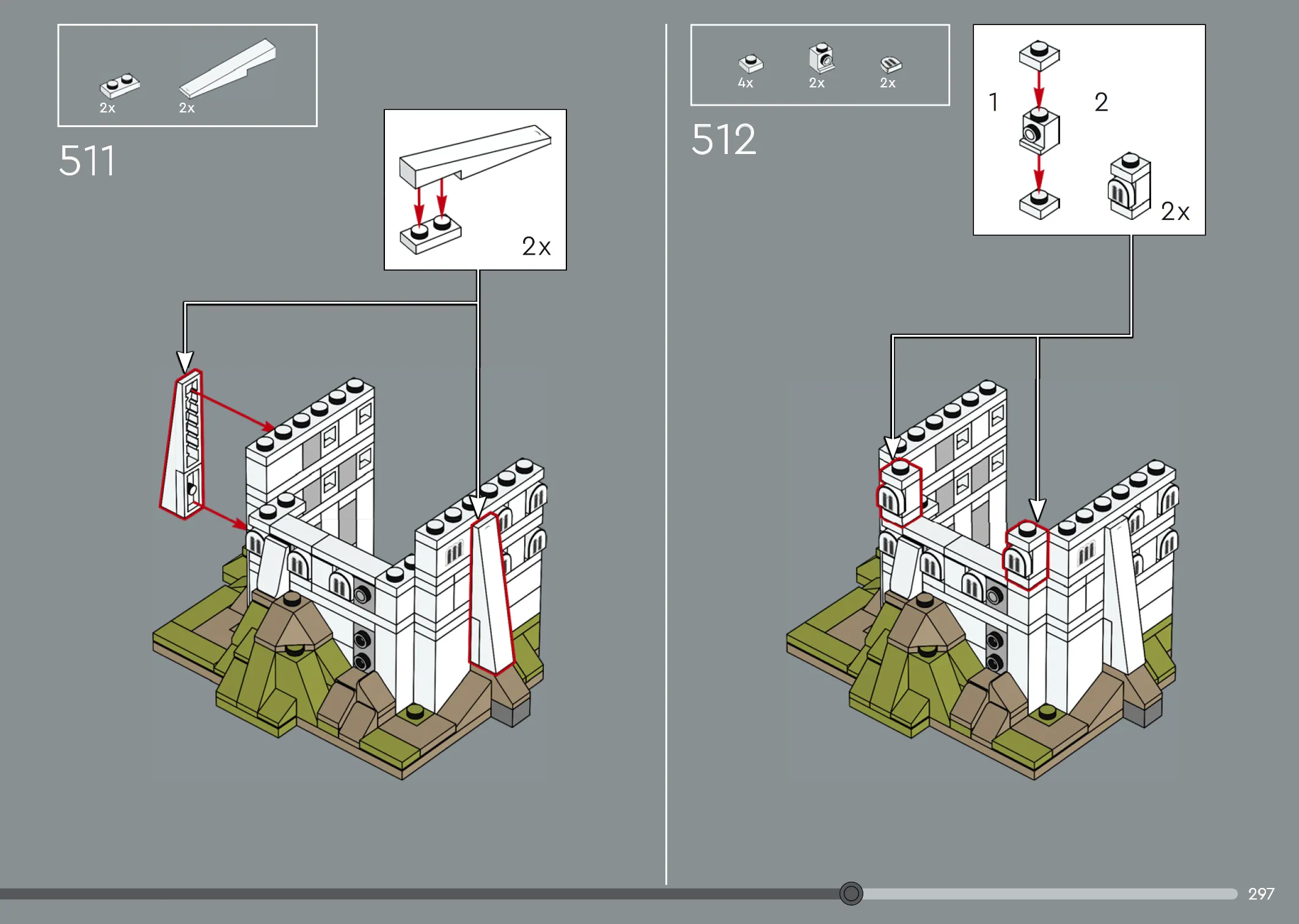 2x 2x

511

2x

4x 2x 2x

512

1

2

2x

297