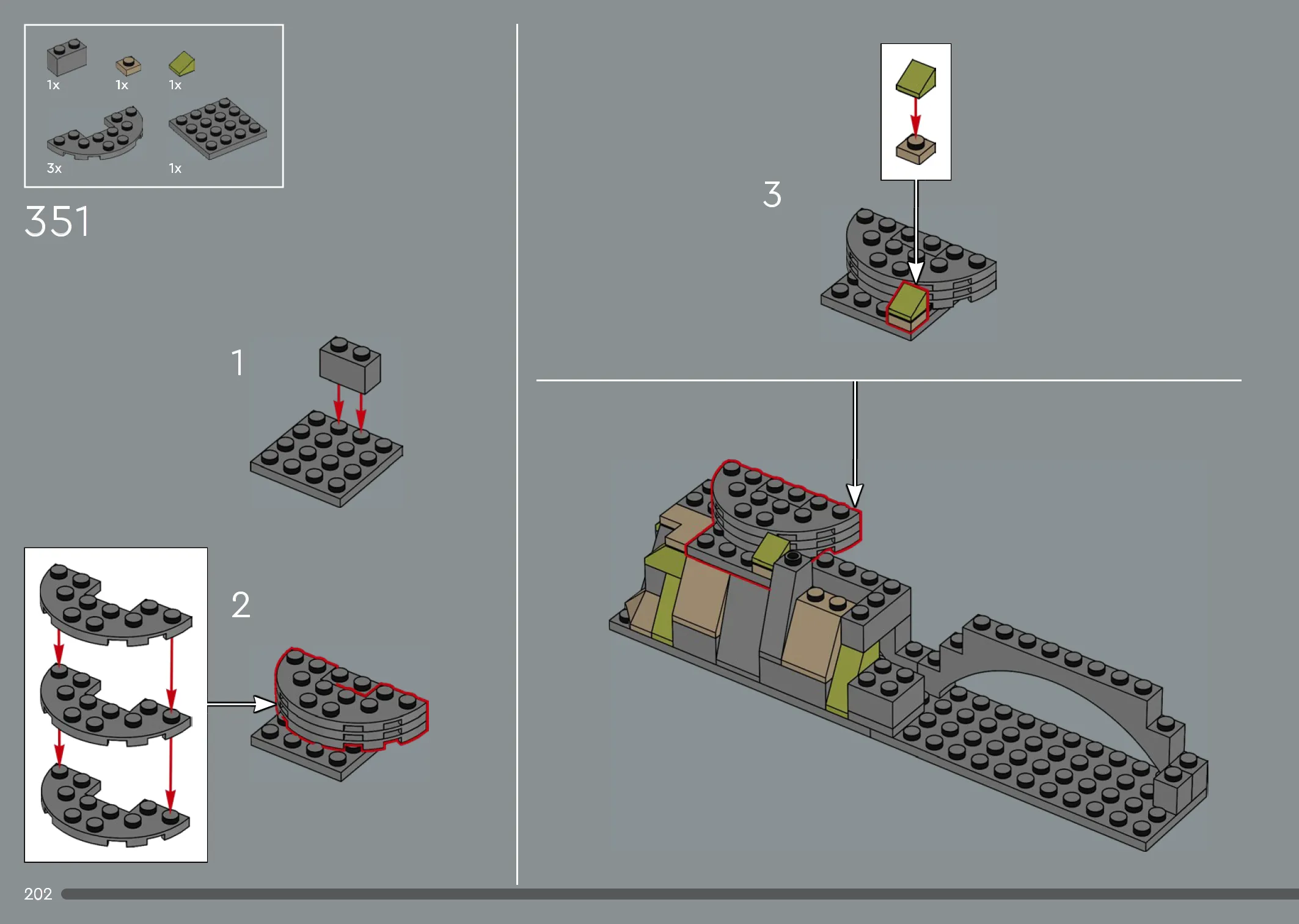 1x
1x
1x
3x
1x

351

1

2

3

202