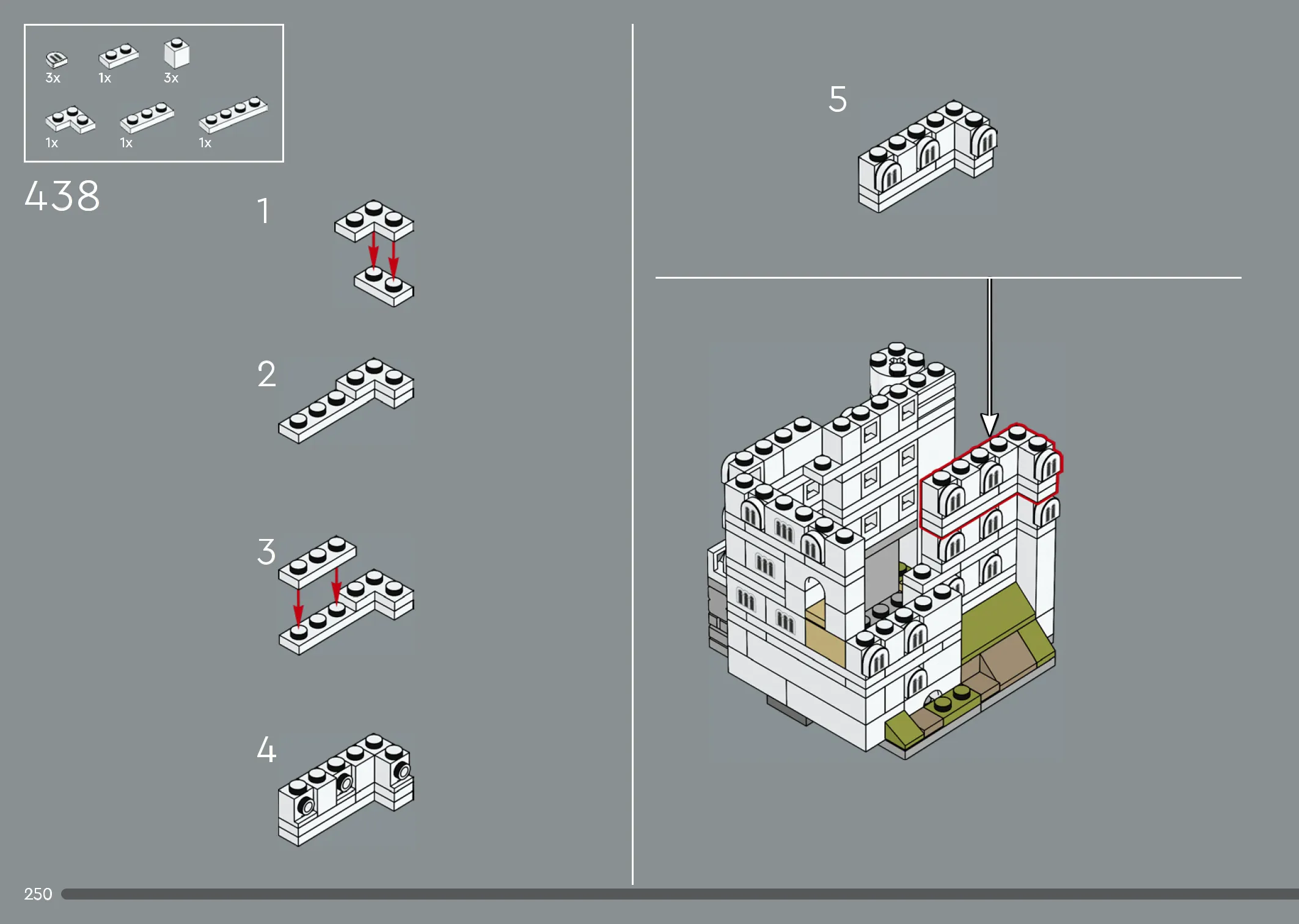 3x 1x 3x

1x 1x 1x

438

1

2

3

4

5

250