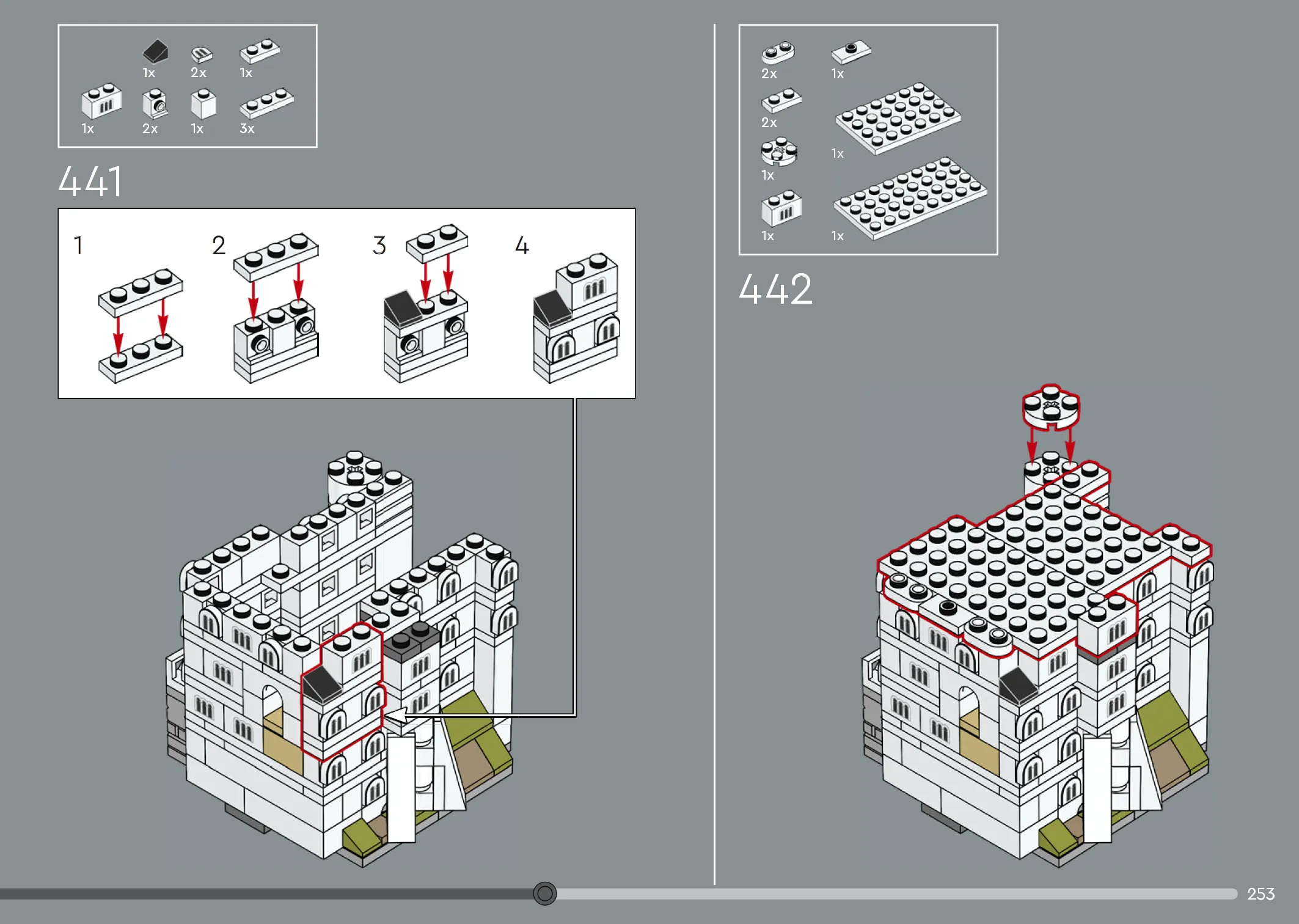 1x 2x 1x

1x 2x 1x 3x

441

1 2 3 4

2x 1x

2x

1x

1x

1x 1x

442

253