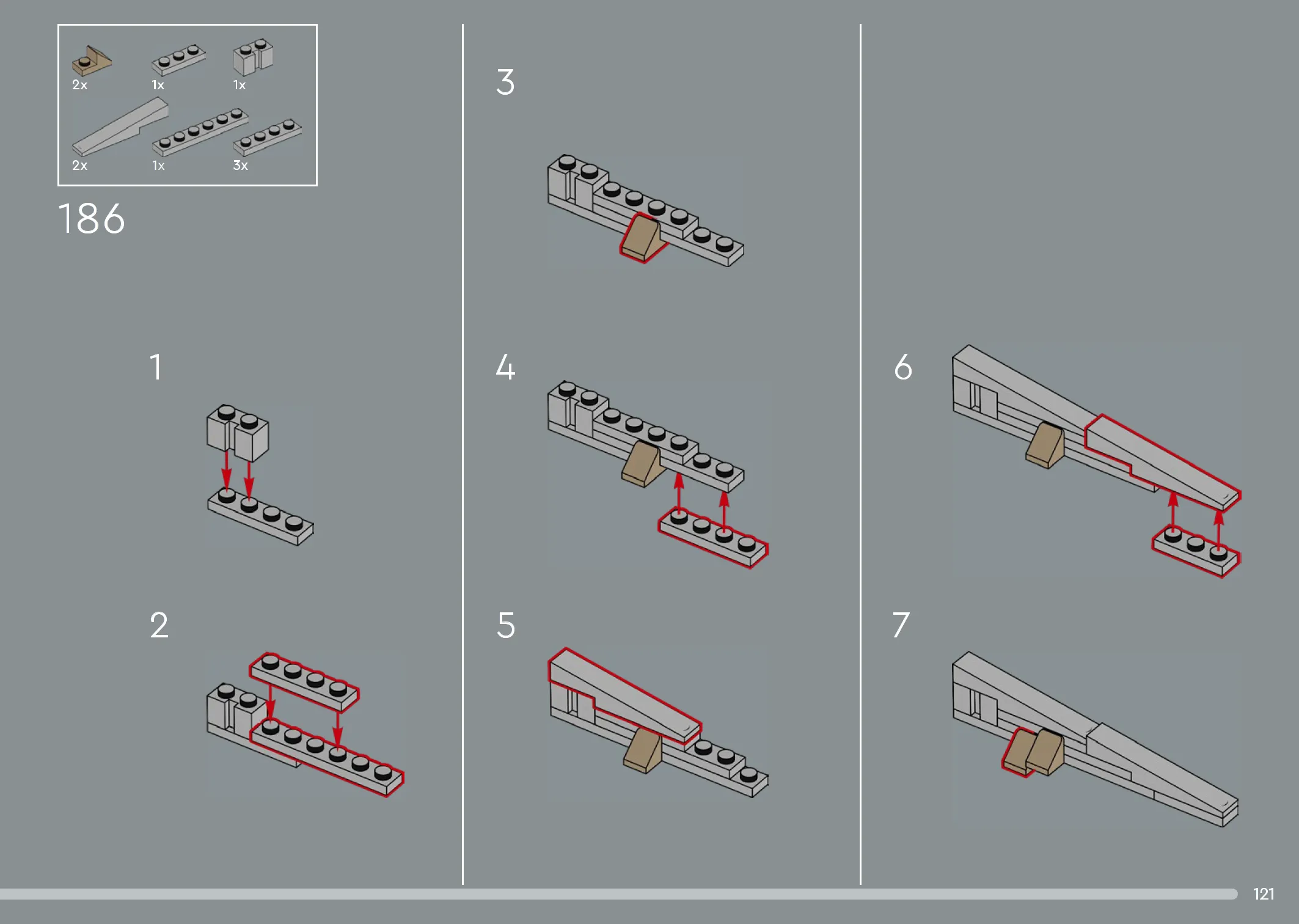 2x 1x 1x

2x 1x 3x

186

1

2

3

4

5

6

7

121