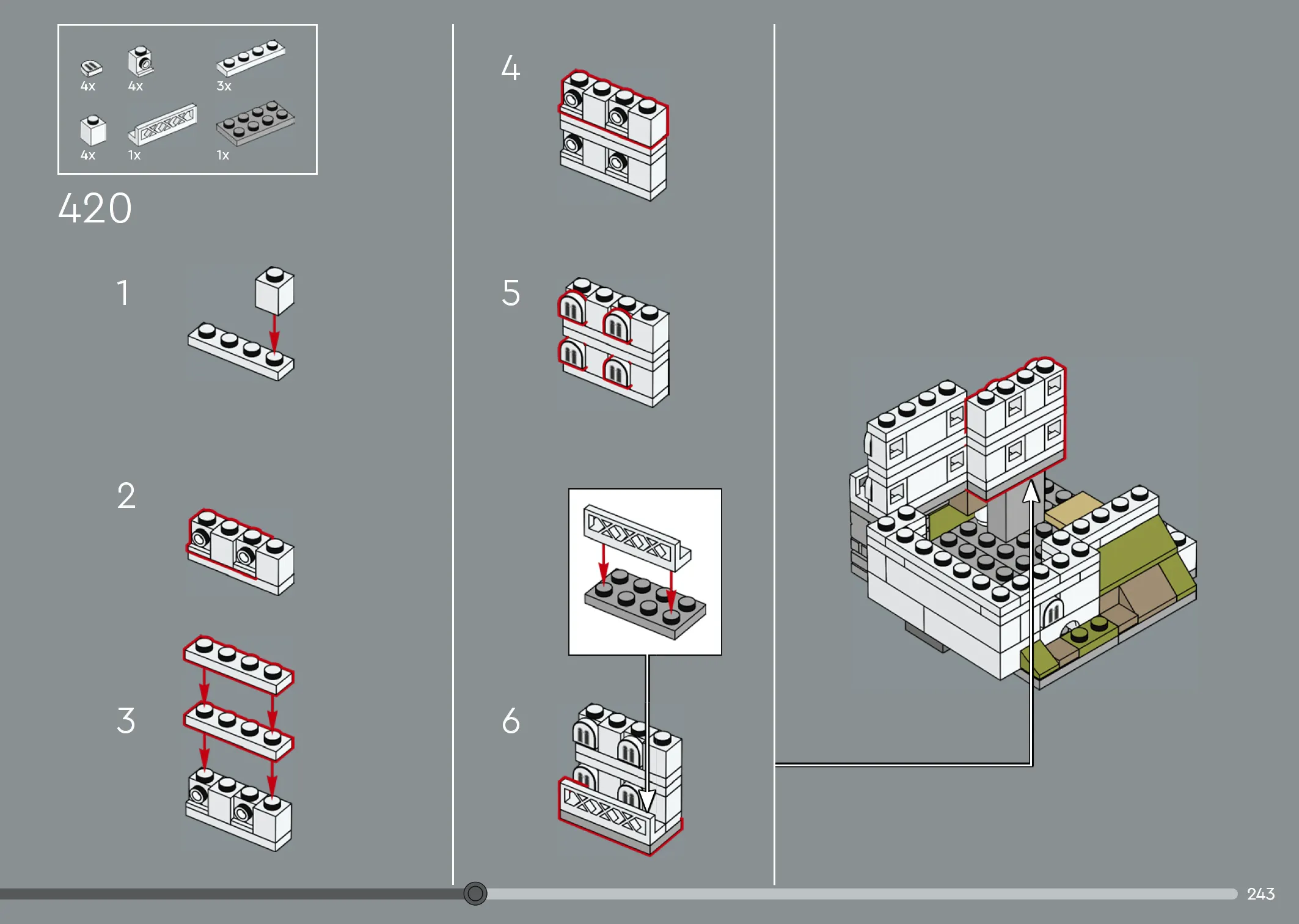 4x 4x 3x
4x 1x 1x

420

1

2

3

4

5

6

243